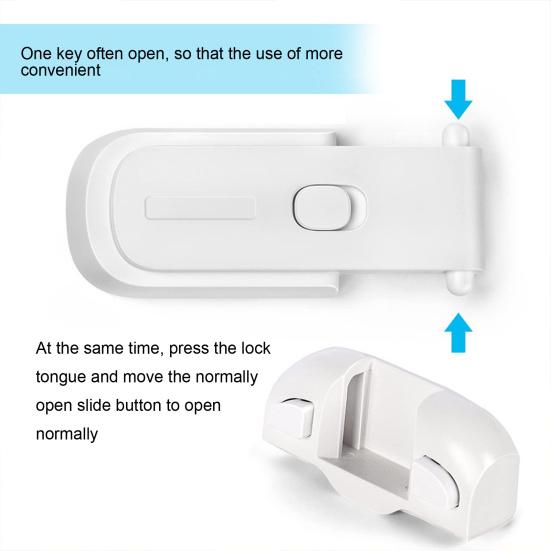 One key often open, so that the use of more convenient

At the same time, press the lock tongue and move the normally open slide button to open normally