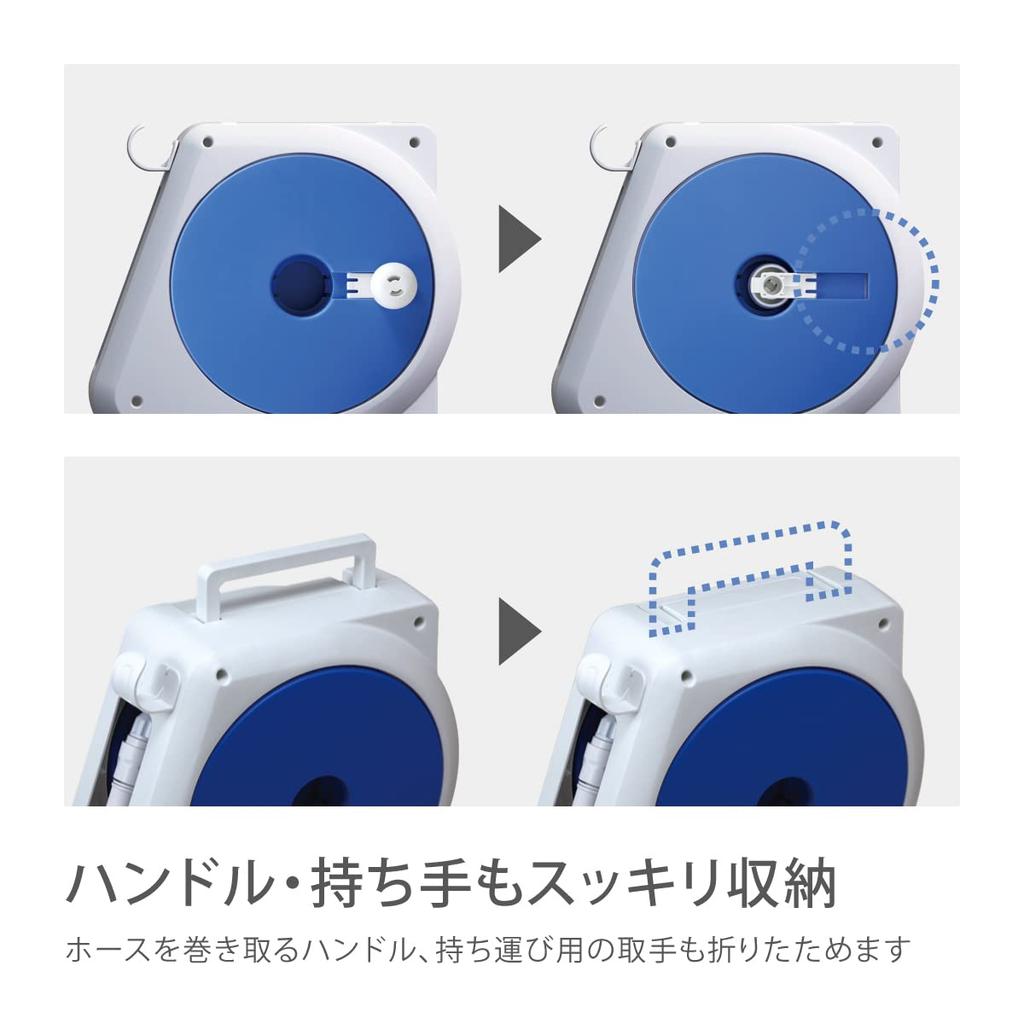 ハンドル・持ち手もスッキリ収納

ホースを巻き取るハンドル、持ち運び用の取手も折りたためます