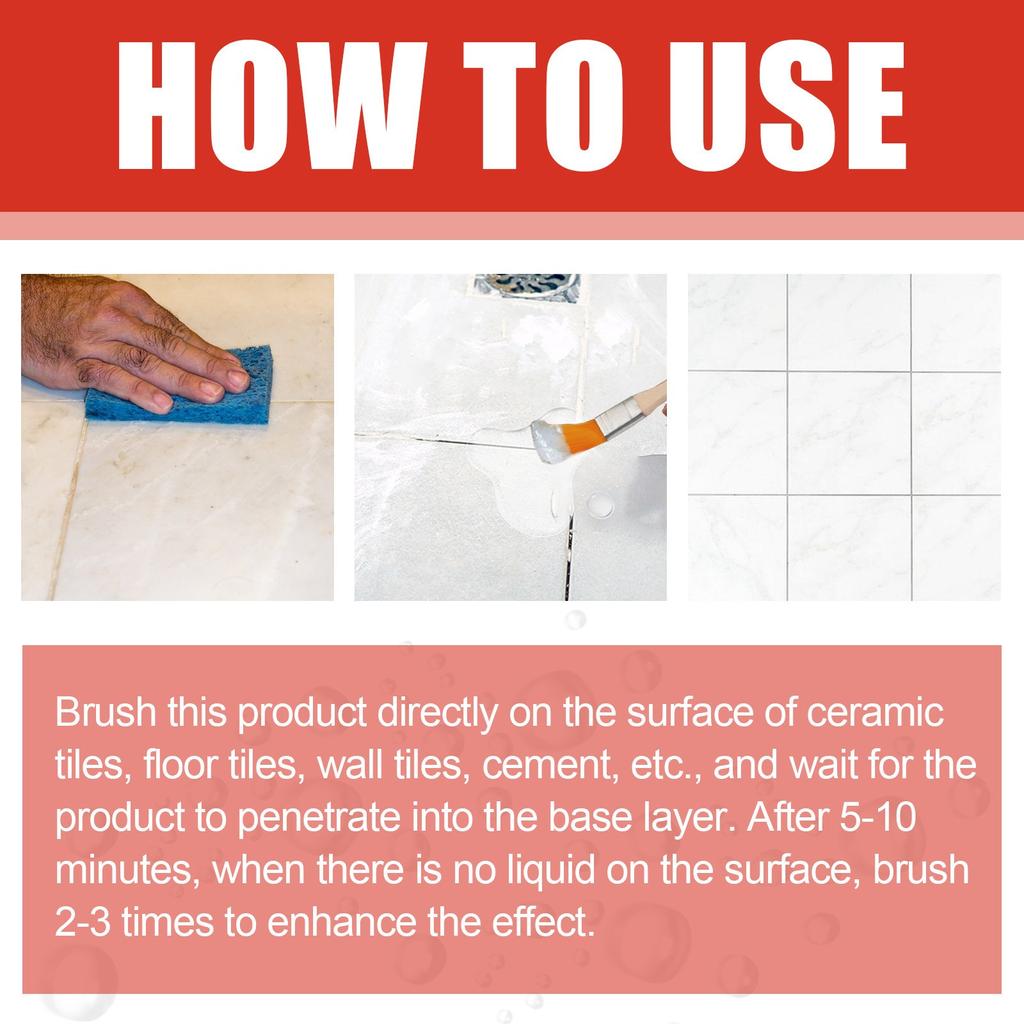 HOW TO USE

Brush this product directly on the surface of ceramic tiles, floor tiles, wall tiles, cement, etc., and wait for the product to penetrate into the base layer. After 5-10 minutes, when there is no liquid on the surface, brush 2-3 times to enhance the effect.