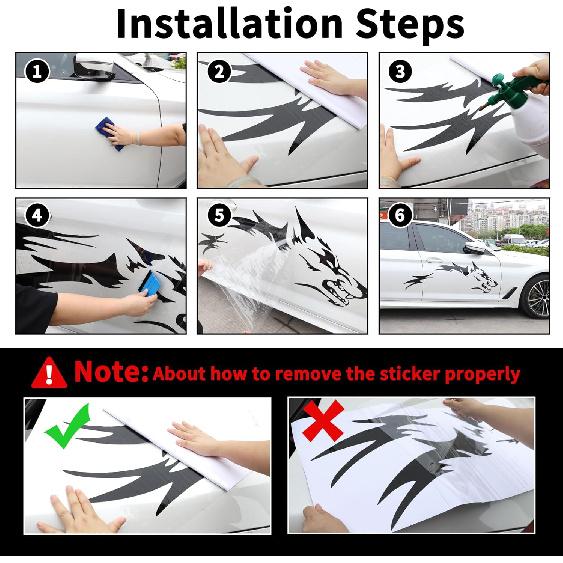 Installation Steps

1

2

3

4

5

6

Note: About how to remove the sticker properly