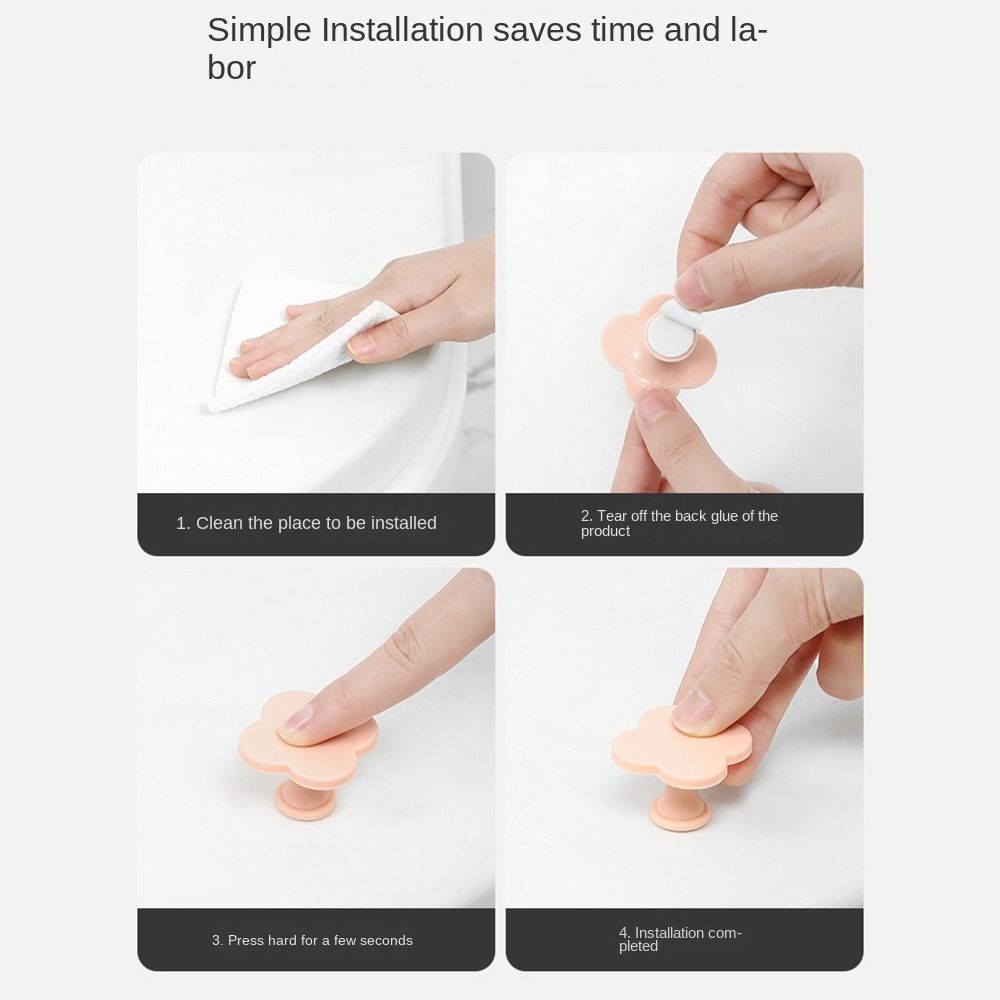 Simple Installation saves time and labor

1. Clean the place to be installed

2. Tear off the back glue of the product

3. Press hard for a few seconds

4. Installation completed