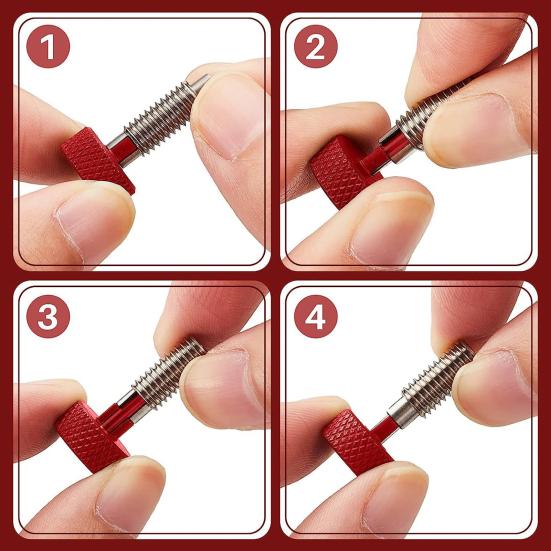 1

2

3

4