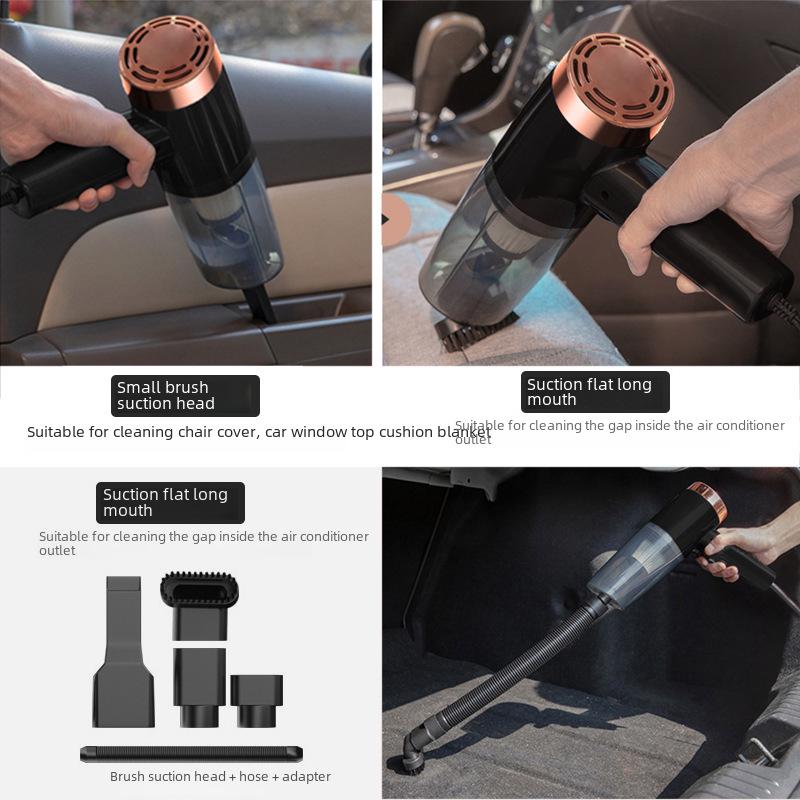 Small brush suction head

Suitable for cleaning chair cover, car window top cushion blanket

Suction flat long mouth

Suitable for cleaning the gap inside the air conditioner outlet

Suction flat long mouth

Suitable for cleaning the gap inside the air conditioner outlet

Brush suction head + hose + adapter