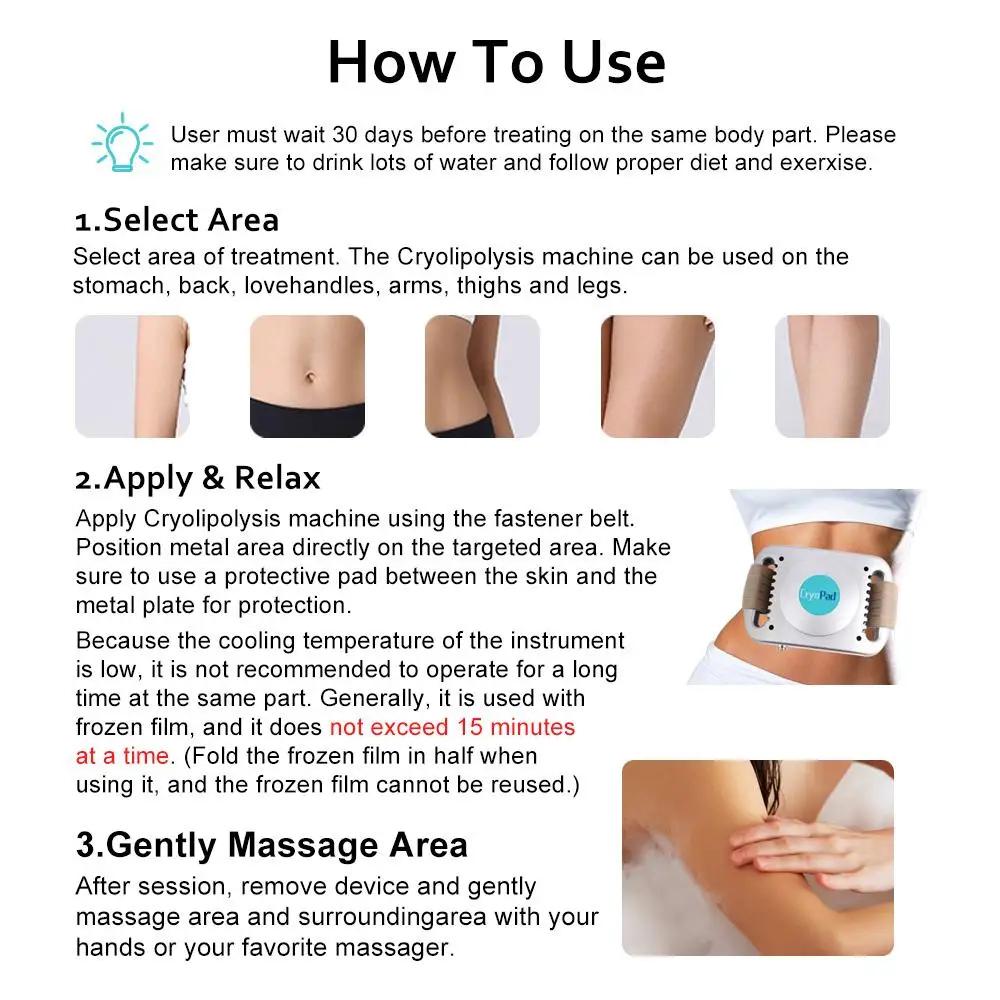 How To Use

User must wait 30 days before treating on the same body part. Please make sure to drink lots of water and follow proper diet and exerxise.

1.Select Area

Select area of treatment. The Cryolipolysis machine can be used on the stomach, back, lovehandles, arms, thighs and legs.

2.Apply & Relax

Apply Cryolipolysis machine using the fastener belt. Position metal area directly on the targeted area. Make sure to use a protective pad between the skin and the metal plate for protection.

Because the cooling temperature of the instrument is low, it is not recommended to operate for a long time at the same part. Generally, it is used with frozen film, and it does not exceed 15 minutes at a time. (Fold the frozen film in half when using it, and the frozen film cannot be reused.)

CryoPad

3.Gently Massage Area

After session, remove device and gently massage area and surroundingarea with your hands or your favorite massager.