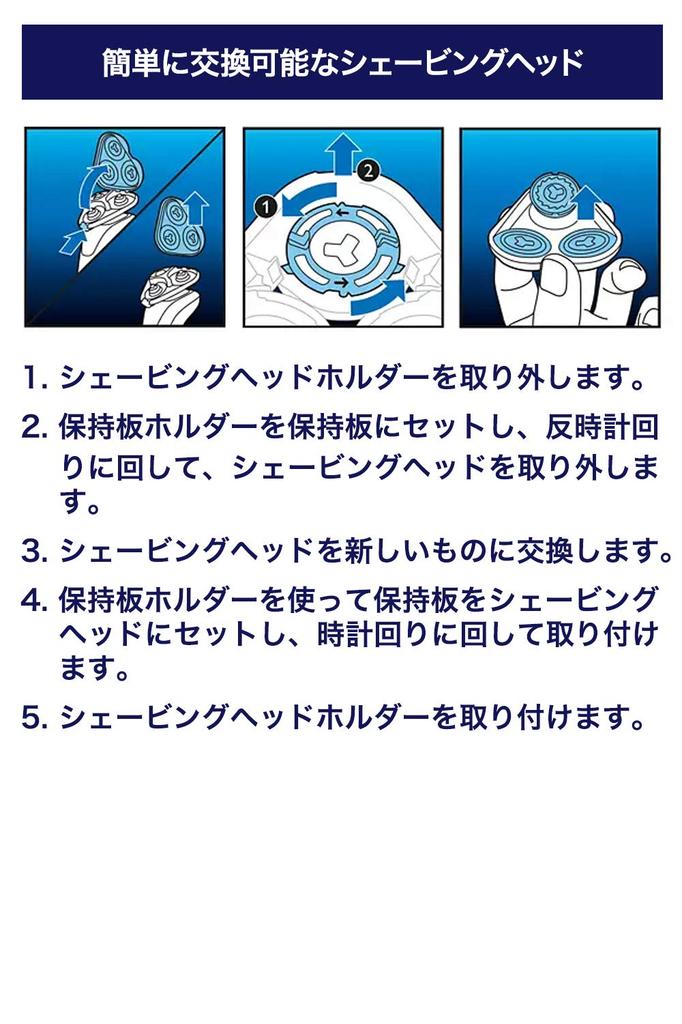 簡単に交換可能なシェービングヘッド

1
2

1. シェービングヘッドホルダーを取り外します。

2. 保持板ホルダーを保持板にセットし、反時計回りに回して、シェービングヘッドを取り外します。

3. シェービングヘッドを新しいものに交換します。

4. 保持板ホルダーを使って保持板をシェービングヘッドにセットし、時計回りに回して取り付けます。

5. シェービングヘッドホルダーを取り付けます。