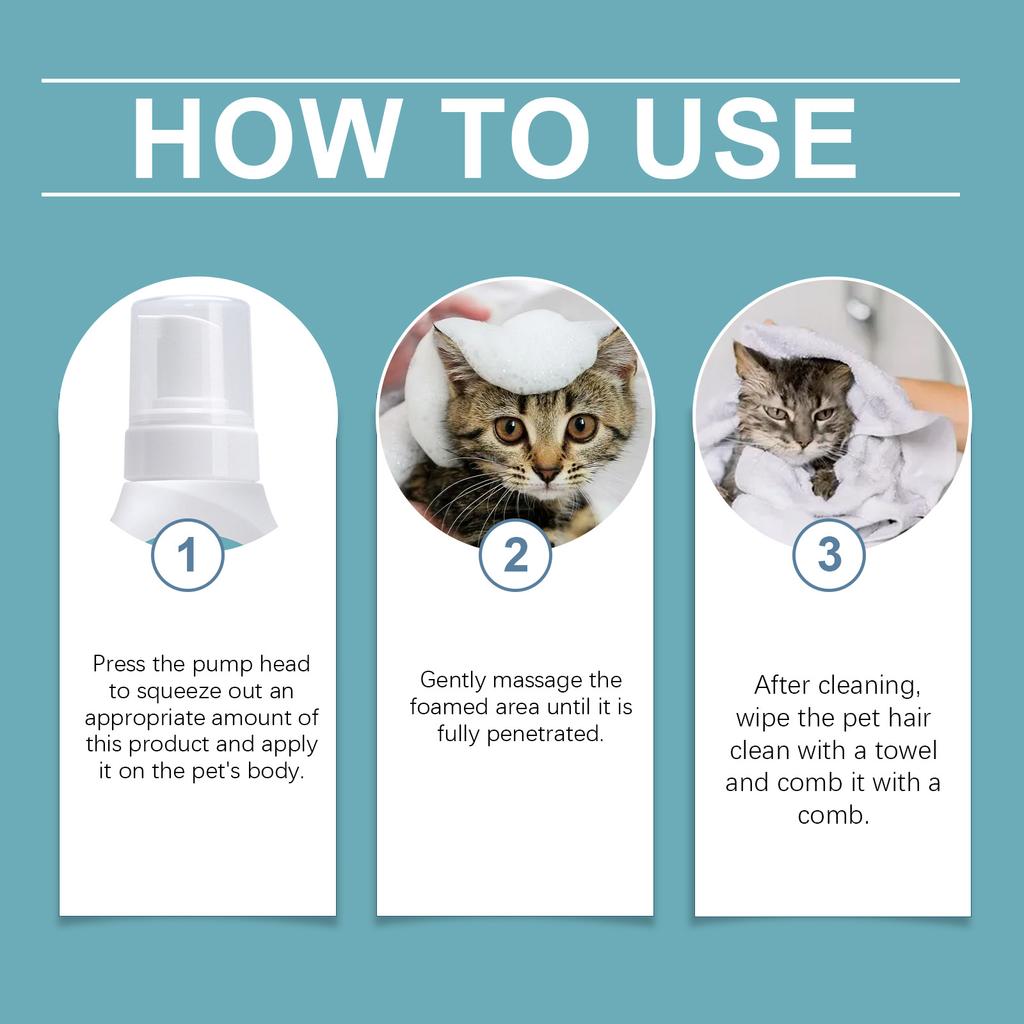 HOW TO USE

1

Press the pump head to squeeze out an appropriate amount of this product and apply it on the pet's body.

2

Gently massage the foamed area until it is fully penetrated.

3

After cleaning, wipe the pet hair clean with a towel and comb it with a comb.