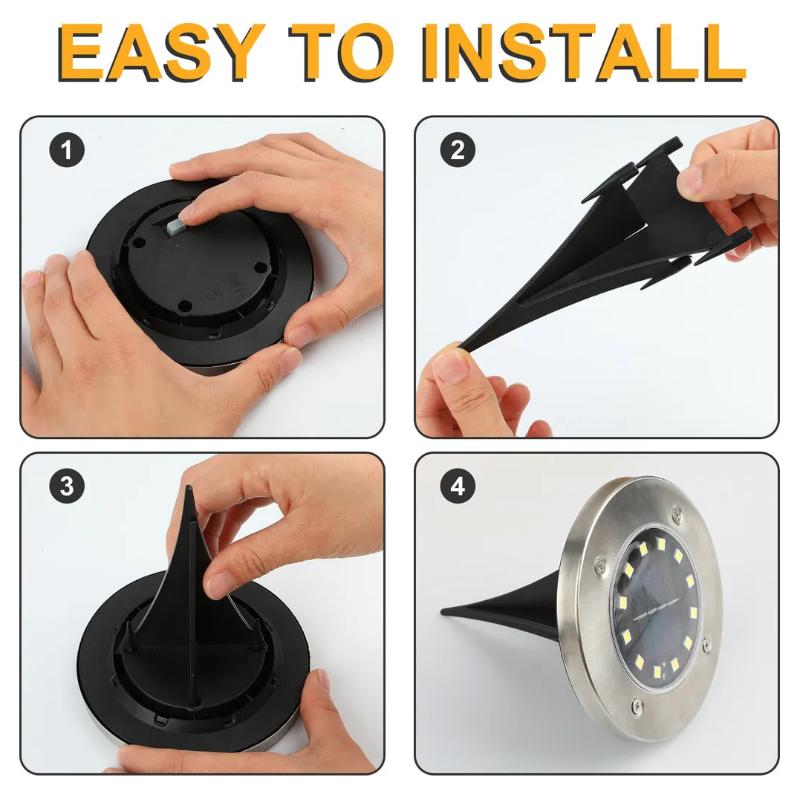 EASY TO INSTALL

1

2

3

4