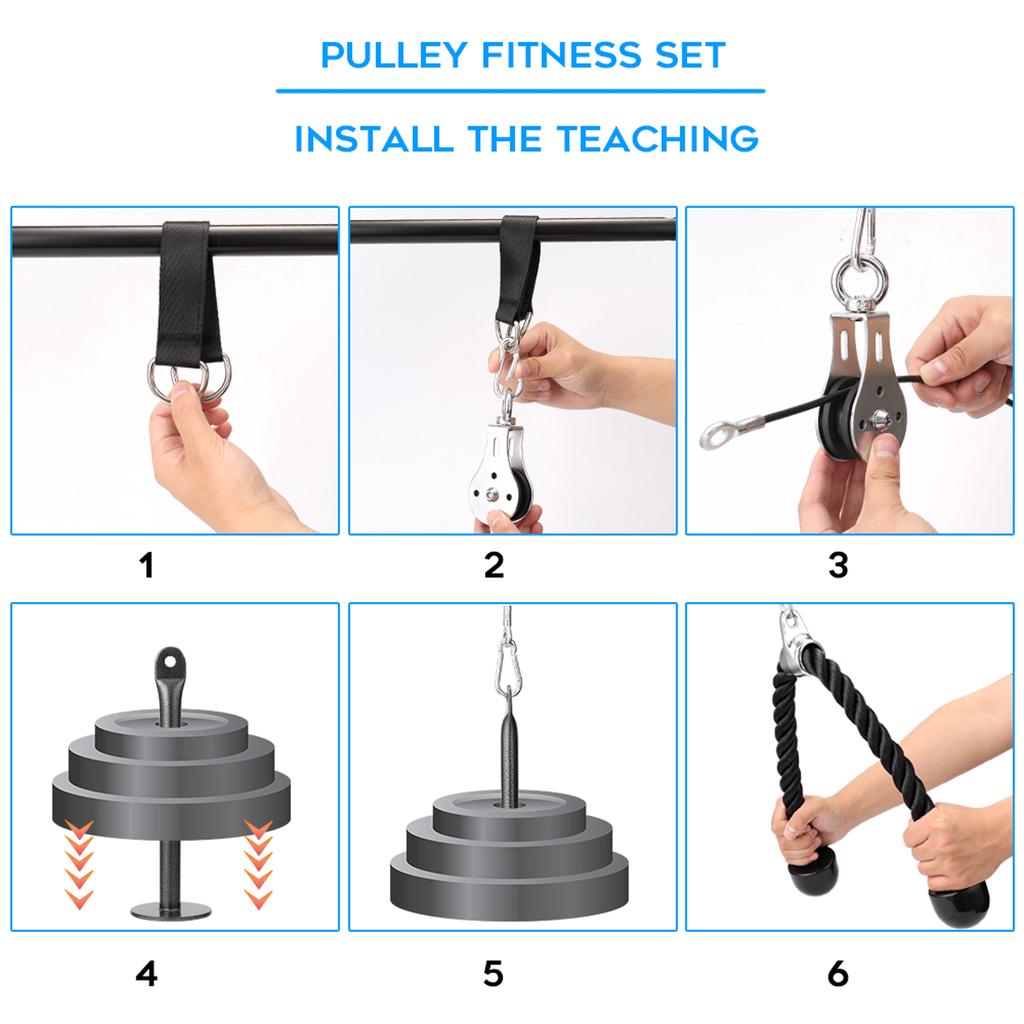 PULLEY FITNESS SET

INSTALL THE TEACHING

1

2

3

4

5

6