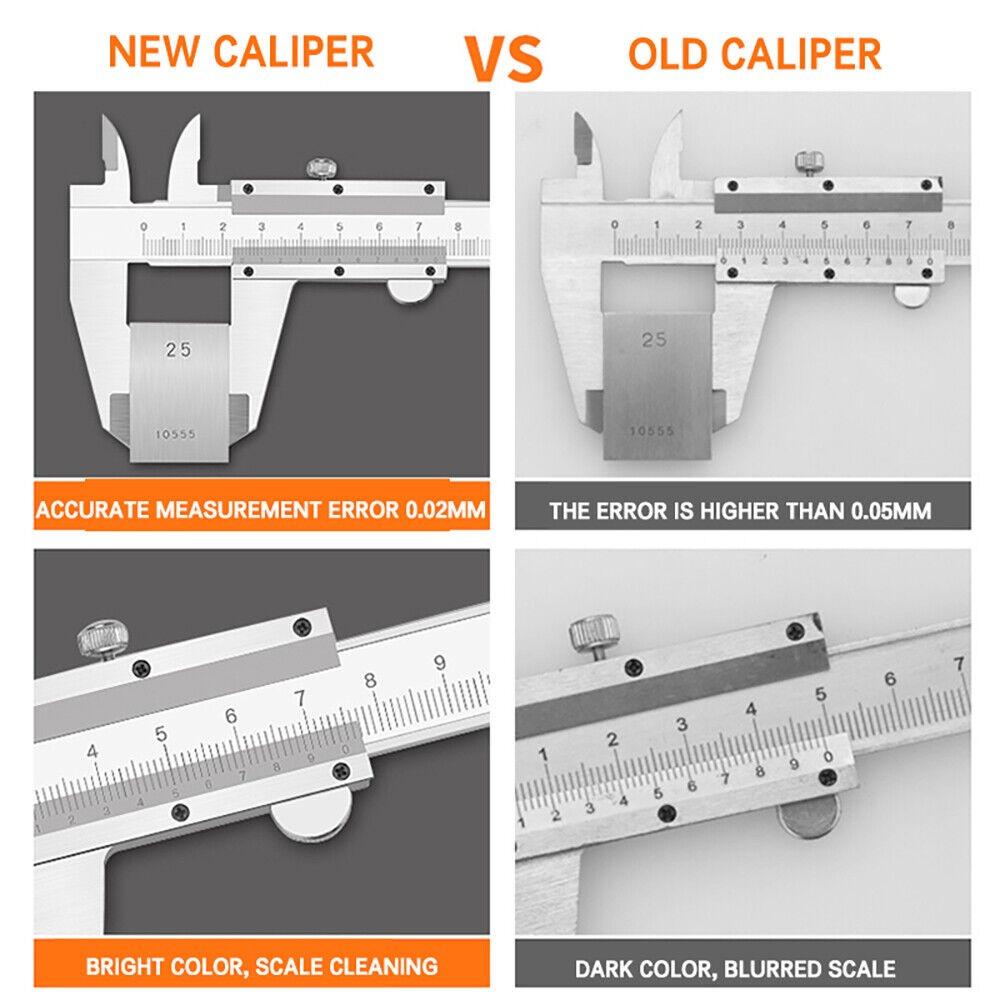 NEW CALIPER VS OLD CALIPER

0 1 2 3 4 5 6 7 8
25
10555

ACCURATE MEASUREMENT ERROR 0.02MM

0 1 2 3 4 5 6 7 8
0 1 2 3 4 5 6 7 8 9 0
25
10555

THE ERROR IS HIGHER THAN 0.05MM

4 5 6 7 8 9
1 2 3 4 5 6 7 8 9 0

BRIGHT COLOR, SCALE CLEANING

1 2 3 4 5 6 7
1 2 3 4 5 6 7 8 9 0

DARK COLOR, BLURRED SCALE