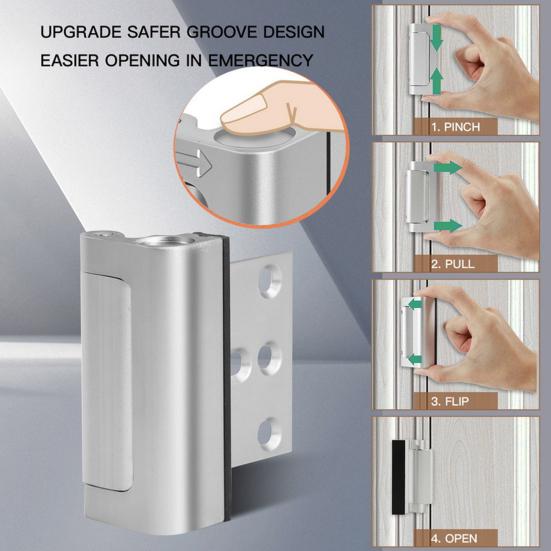 UPGRADE SAFER GROOVE DESIGN
EASIER OPENING IN EMERGENCY

1. PINCH

2. PULL

3. FLIP

4. OPEN