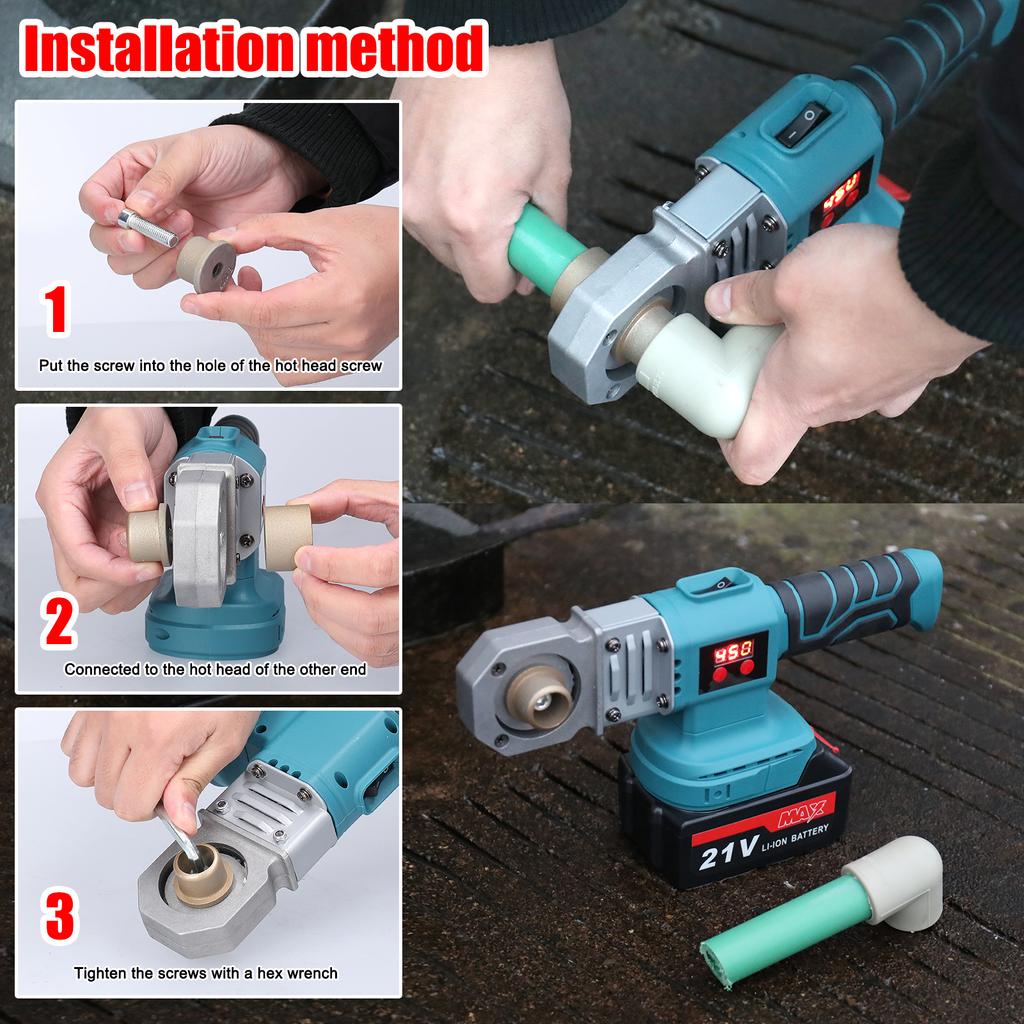 Installation method

1
Put the screw into the hole of the hot head screw

2
Connected to the hot head of the other end

3
Tighten the screws with a hex wrench

450

450

MAX
21V LI-ION BATTERY