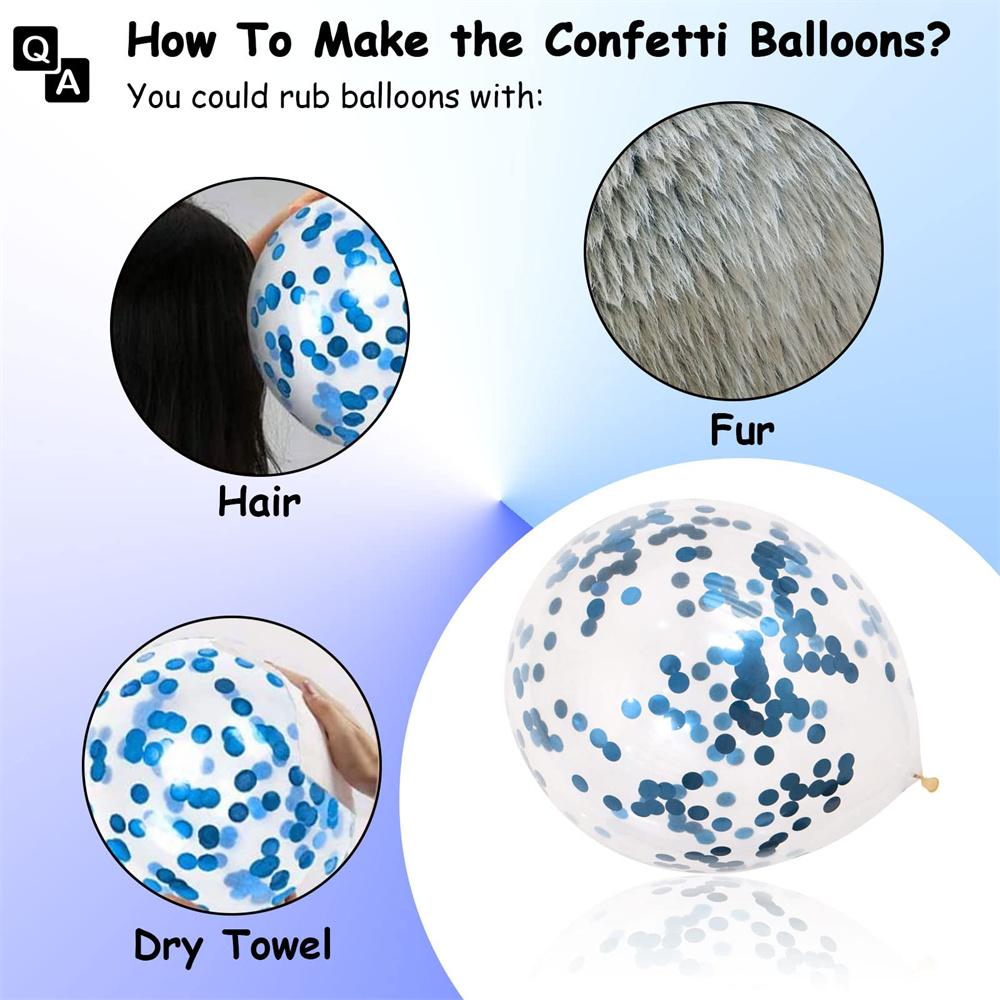 Q
A
How To Make the Confetti Balloons?
You could rub balloons with:

Hair

Fur

Dry Towel