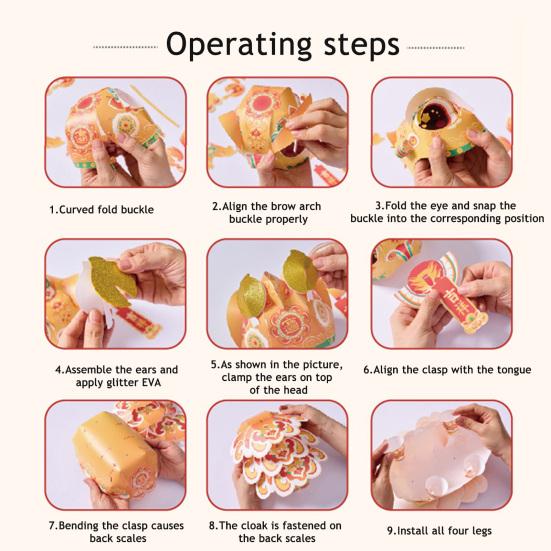 Operating steps

1.Curved fold buckle

2.Align the brow arch buckle properly

3.Fold the eye and snap the buckle into the corresponding position

4.Assemble the ears and apply glitter EVA

5.As shown in the picture, clamp the ears on top of the head

6.Align the clasp with the tongue

7.Bending the clasp causes back scales

8.The cloak is fastened on the back scales

9.Install all four legs