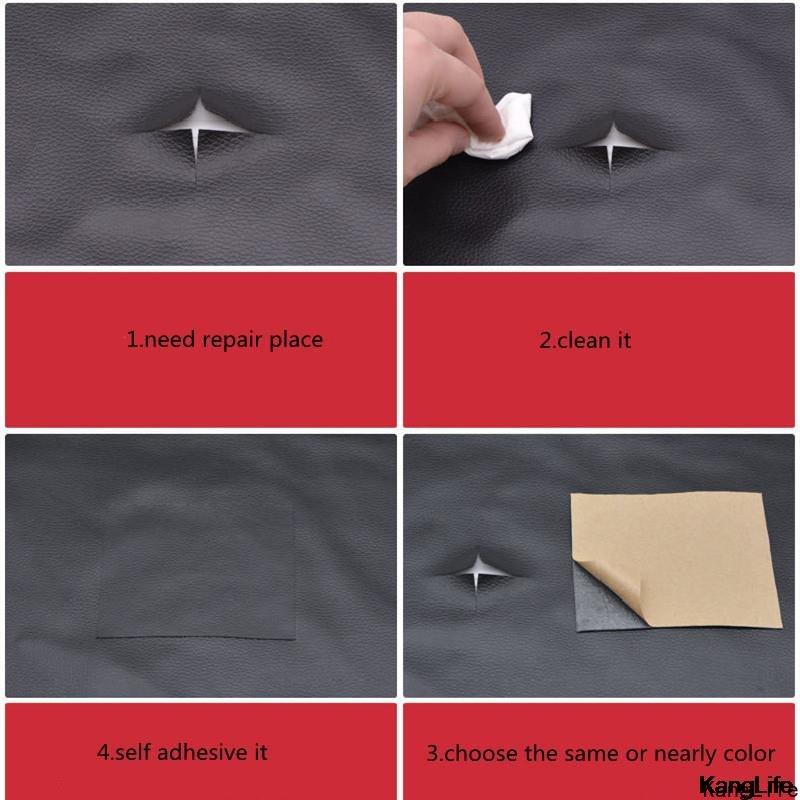 1.need repair place

2.clean it

4.self adhesive it

3.choose the same or nearly color

KangLife