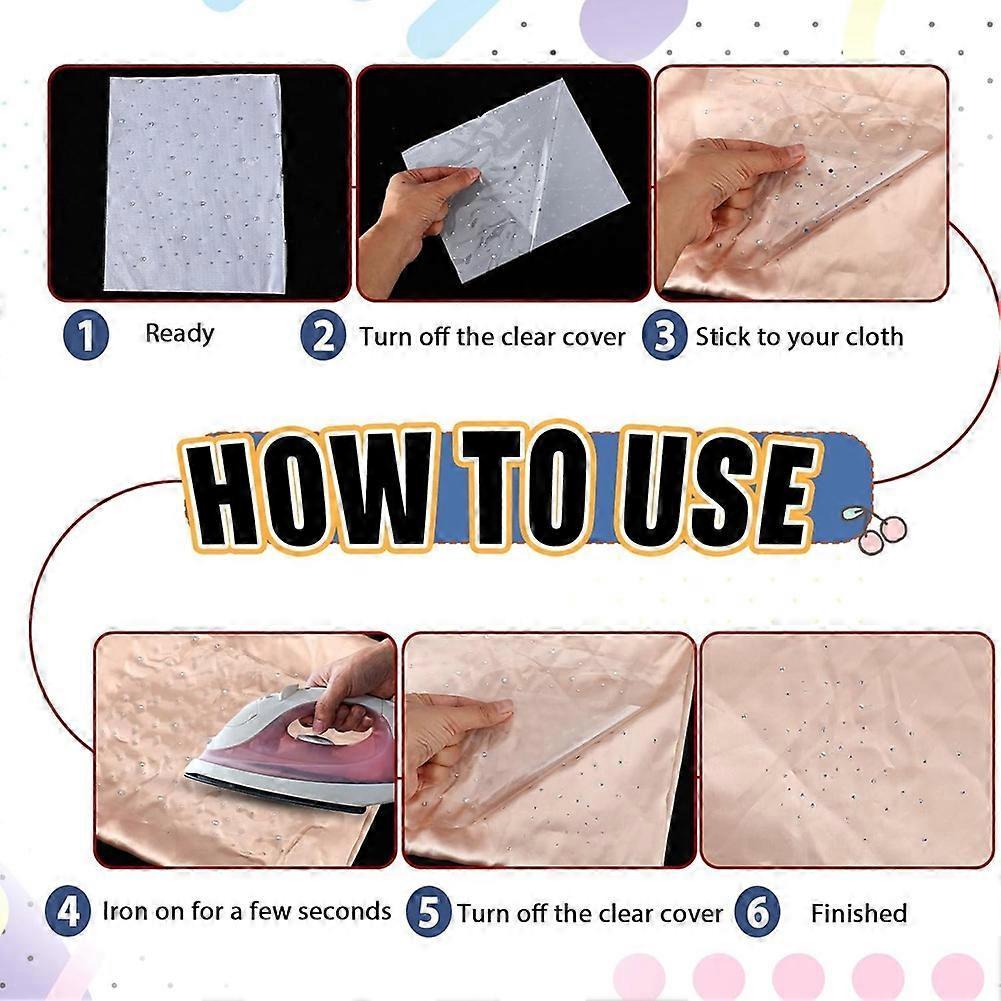 1 Ready
2 Turn off the clear cover
3 Stick to your cloth

HOW TO USE

4 Iron on for a few seconds
5 Turn off the clear cover
6 Finished