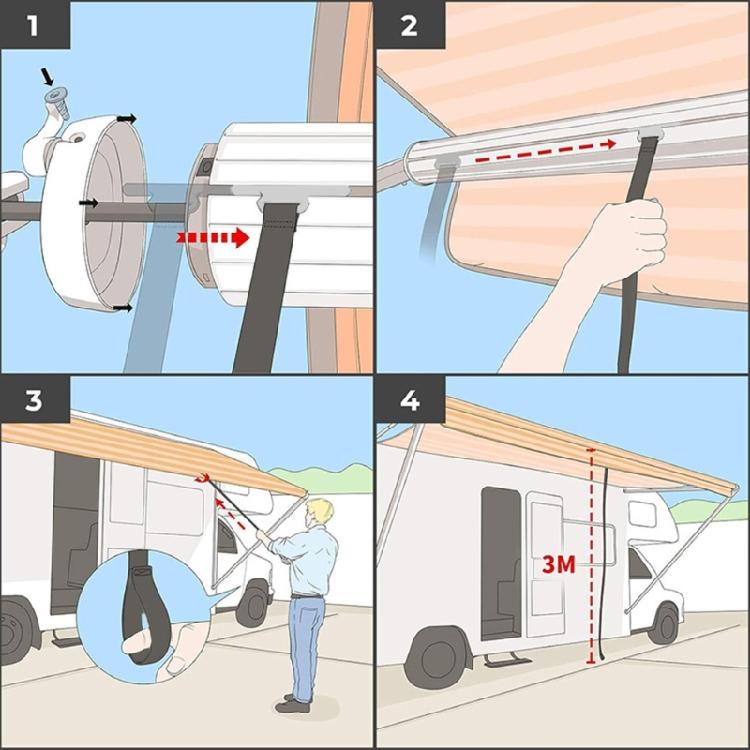 1

2

3

4

3M