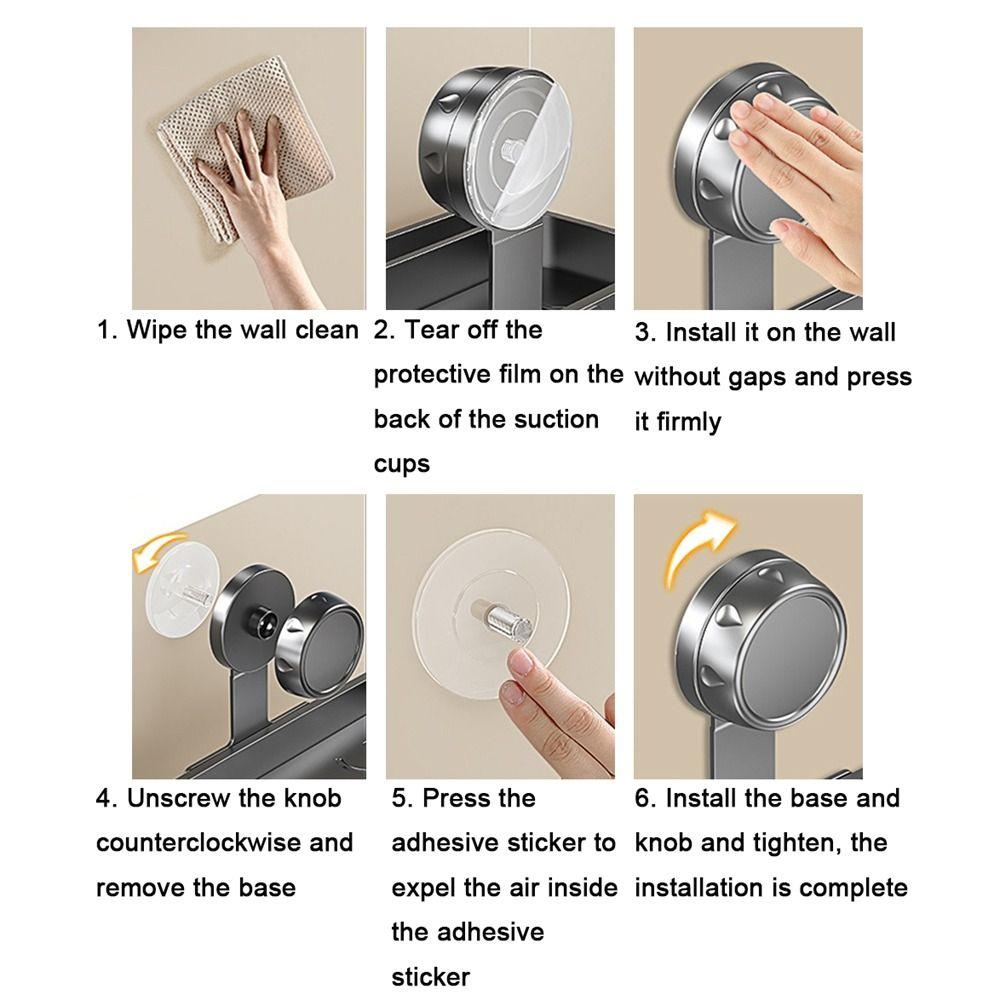 1. Wipe the wall clean

2. Tear off the protective film on the back of the suction cups

3. Install it on the wall without gaps and press it firmly

4. Unscrew the knob counterclockwise and remove the base

5. Press the adhesive sticker to expel the air inside the adhesive sticker

6. Install the base and knob and tighten, the installation is complete