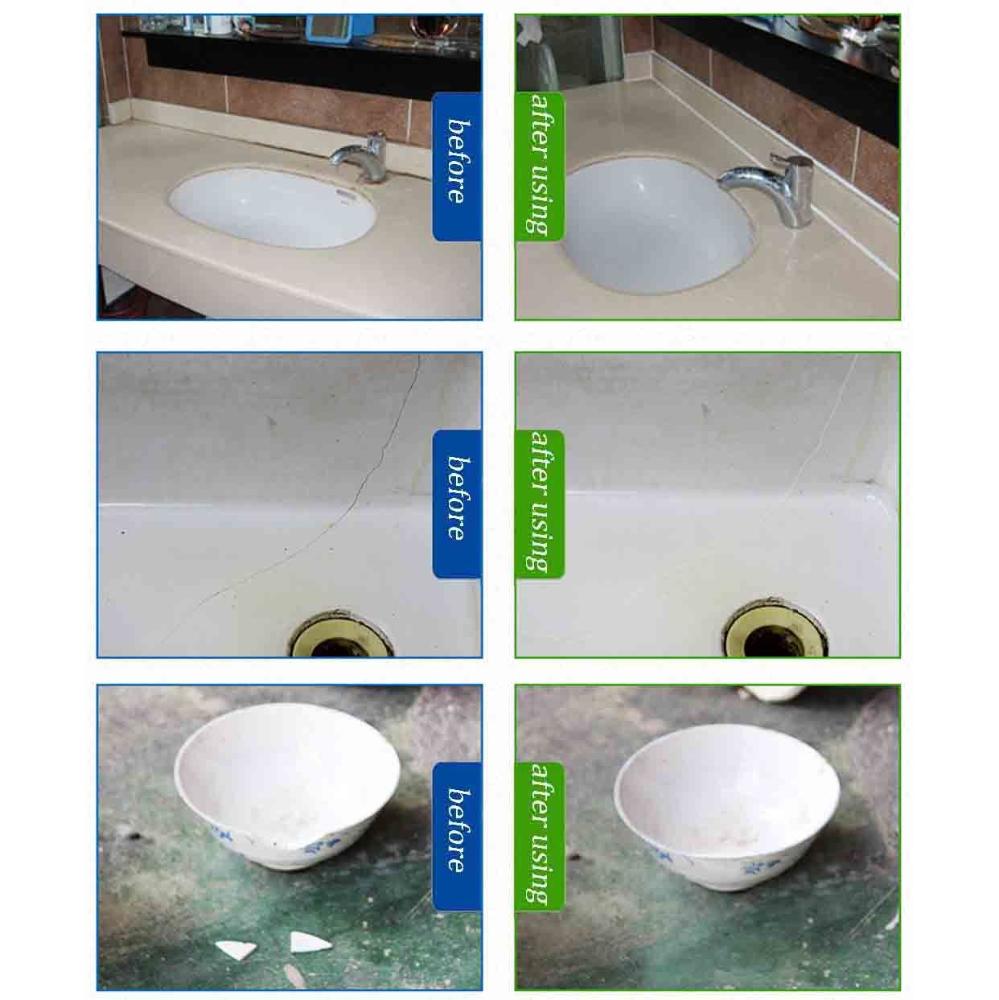 before

after using

before

after using

before

after using