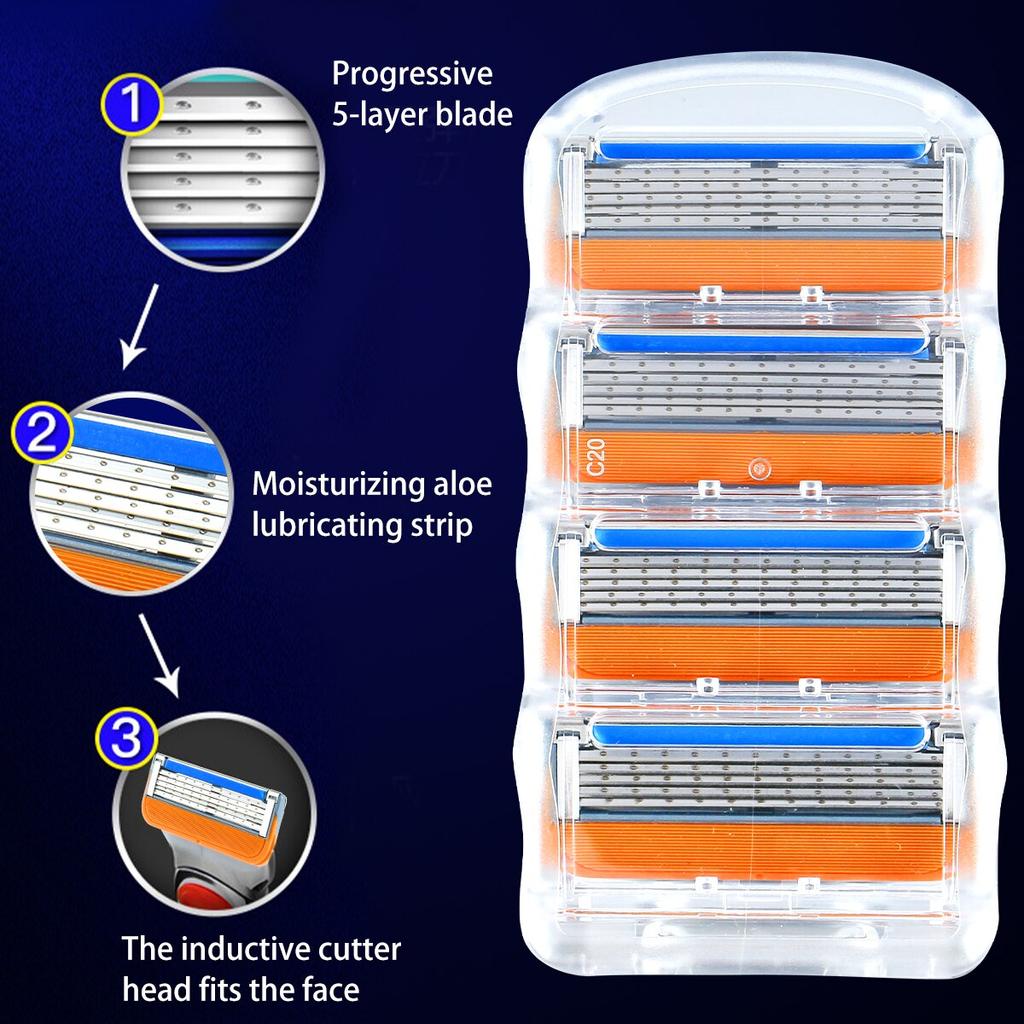 1

Progressive 5-layer blade

2

Moisturizing aloe lubricating strip

3

The inductive cutter head fits the face

C20