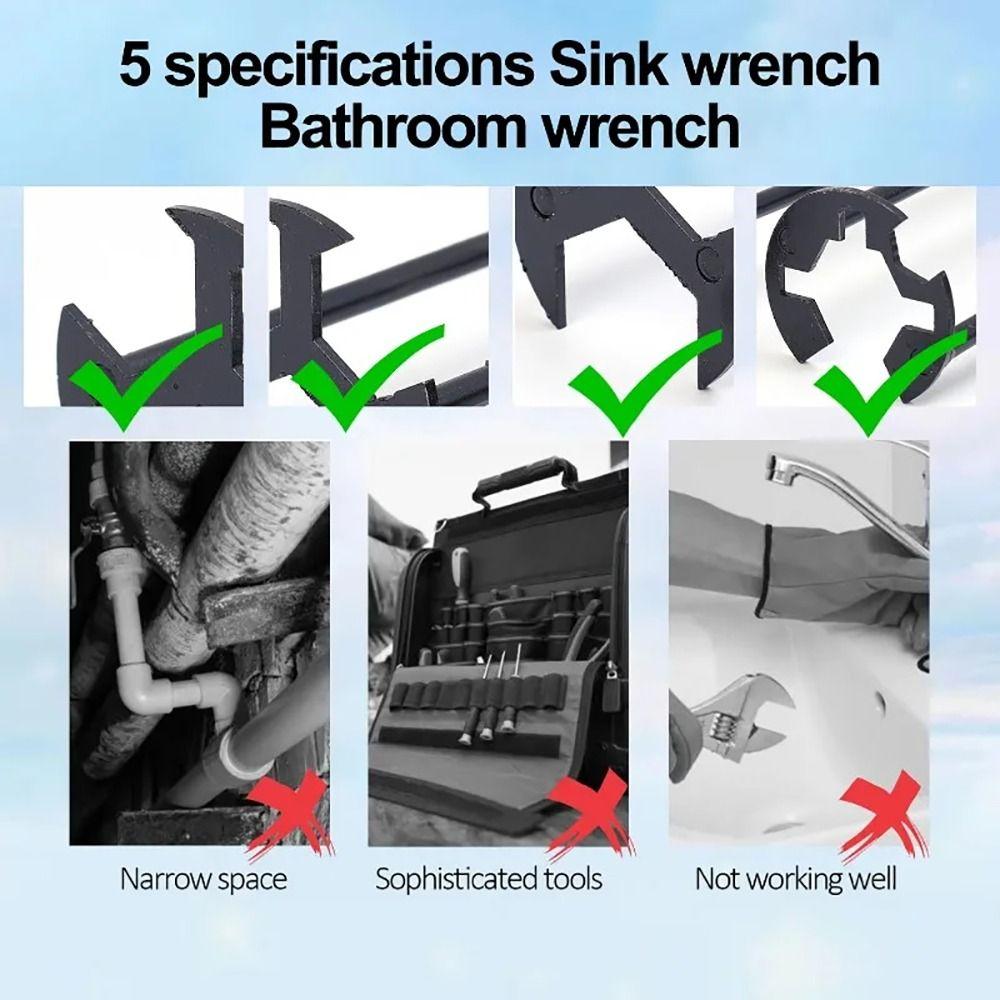 5 specifications Sink wrench
Bathroom wrench

Narrow space

Sophisticated tools

Not working well