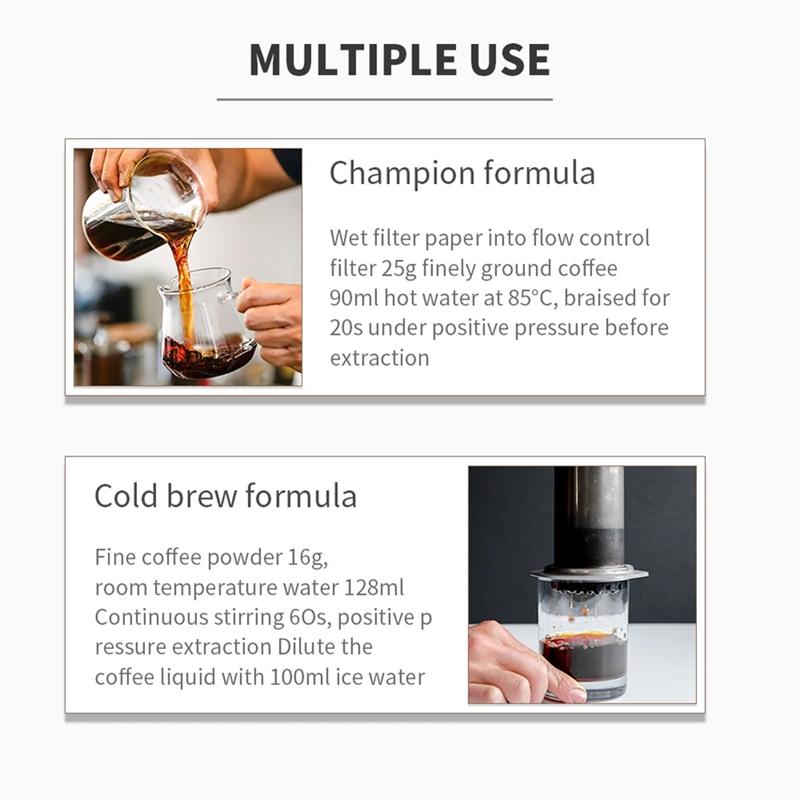 MULTIPLE USE

Champion formula

Wet filter paper into flow control filter 25g finely ground coffee 90ml hot water at 85°C, braised for 20s under positive pressure before extraction

Cold brew formula

Fine coffee powder 16g, room temperature water 128ml Continuous stirring 6Os, positive p ressure extraction Dilute the coffee liquid with 100ml ice water