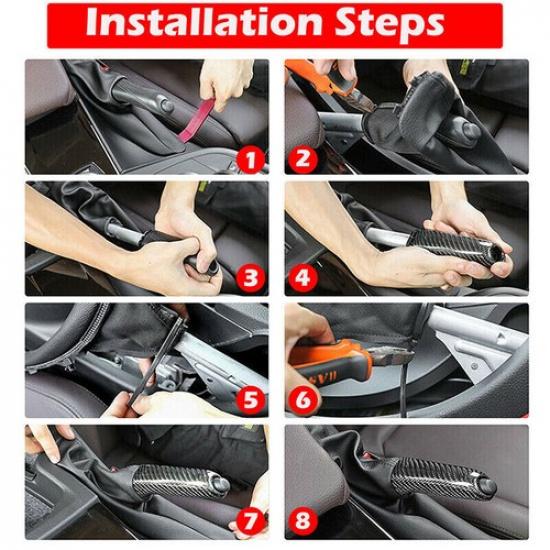 Installation Steps

1

2

3

4

5

6

7

8