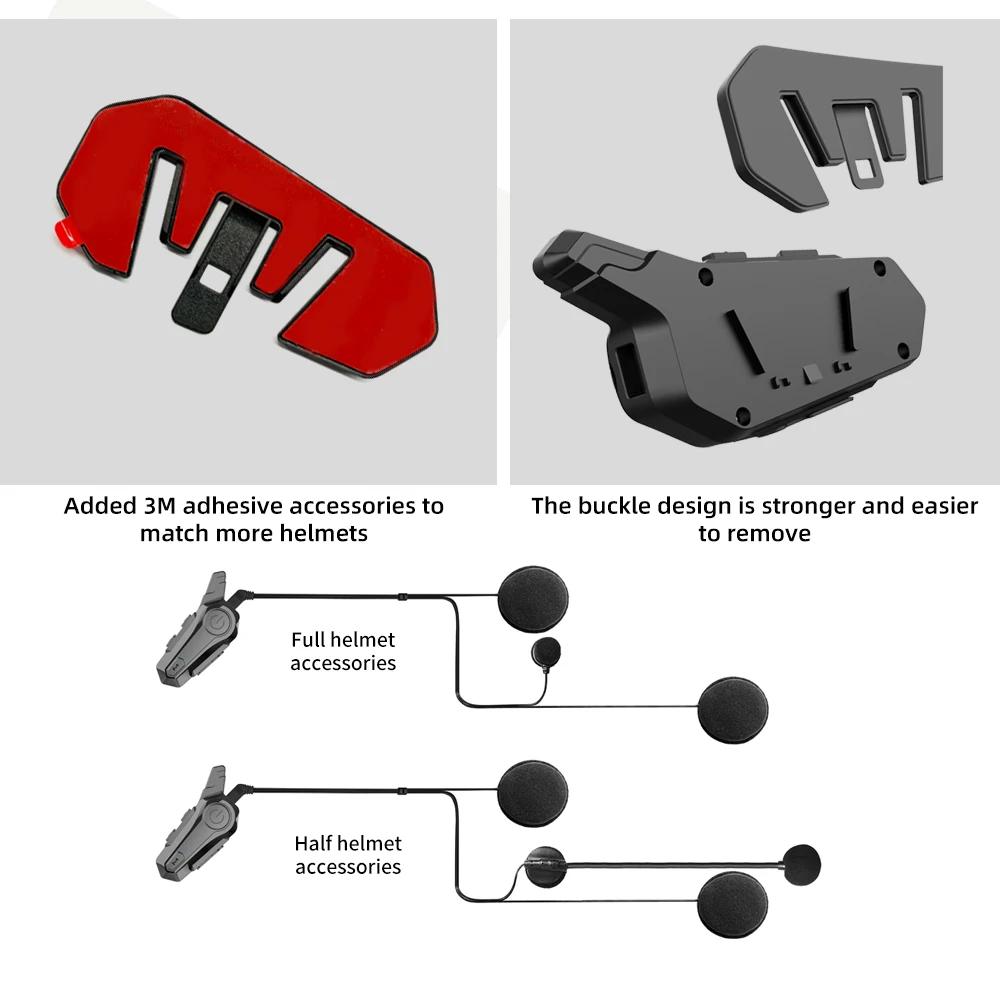 Added 3M adhesive accessories to match more helmets

The buckle design is stronger and easier to remove

Full helmet accessories

Half helmet accessories