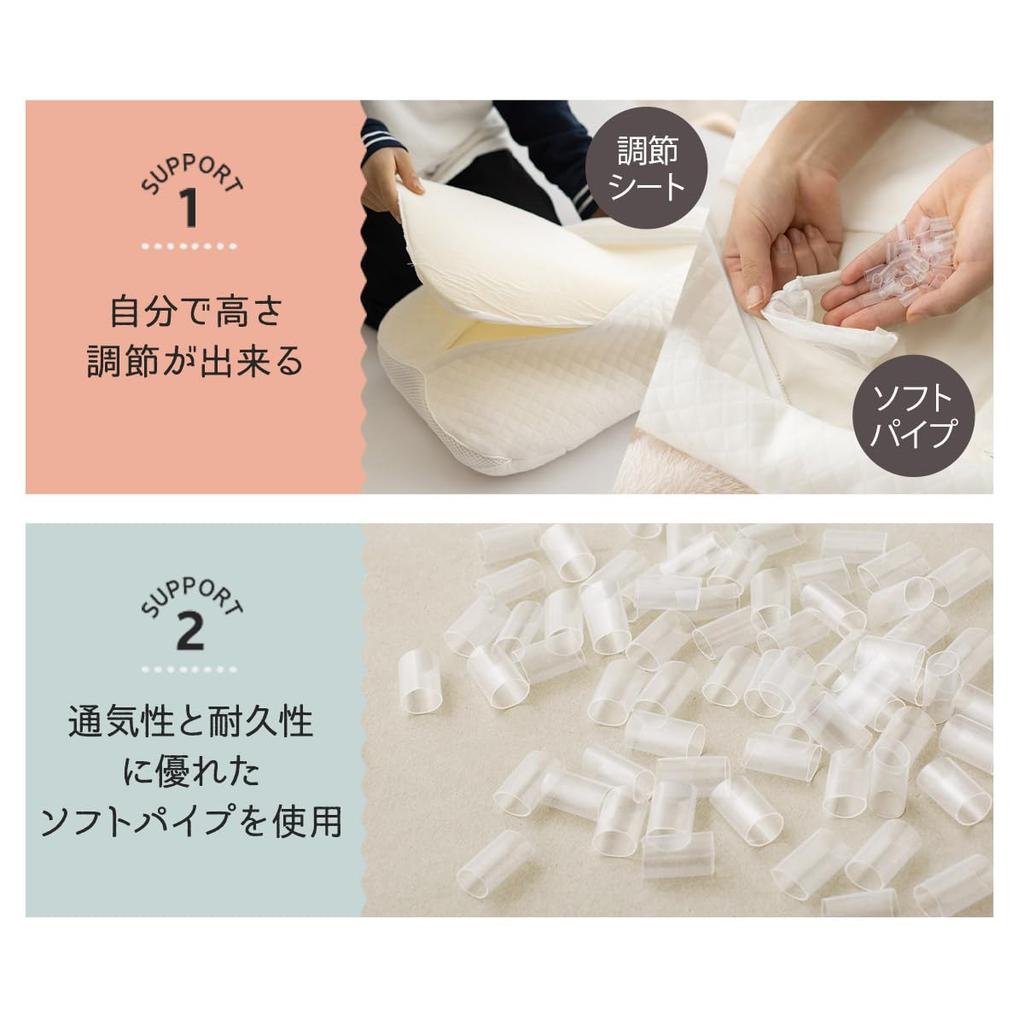 SUPPORT
1

自分で高さ
調節が出来る

調節
シート

ソフト
パイプ

SUPPORT
2

通気性と耐久性
に優れた
ソフトパイプを使用