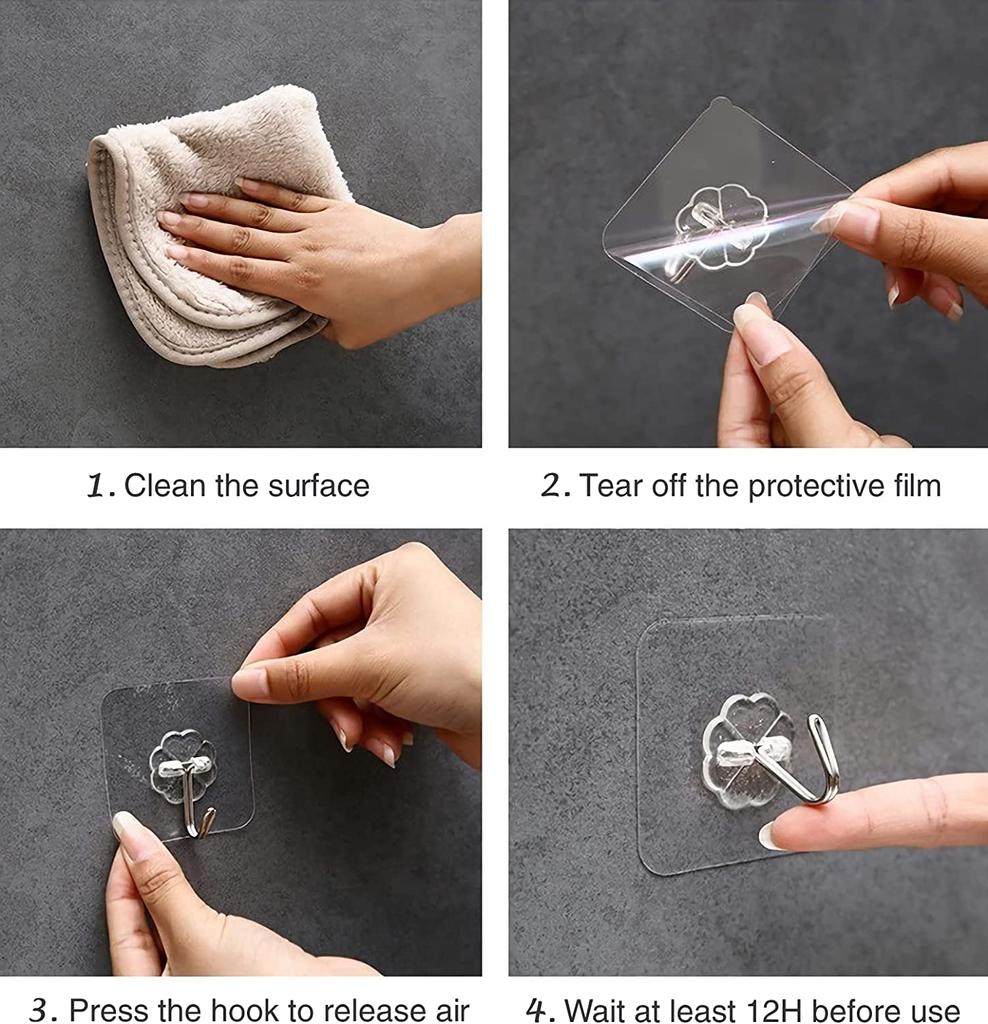 1. Clean the surface

2. Tear off the protective film

3. Press the hook to release air

4. Wait at least 12H before use