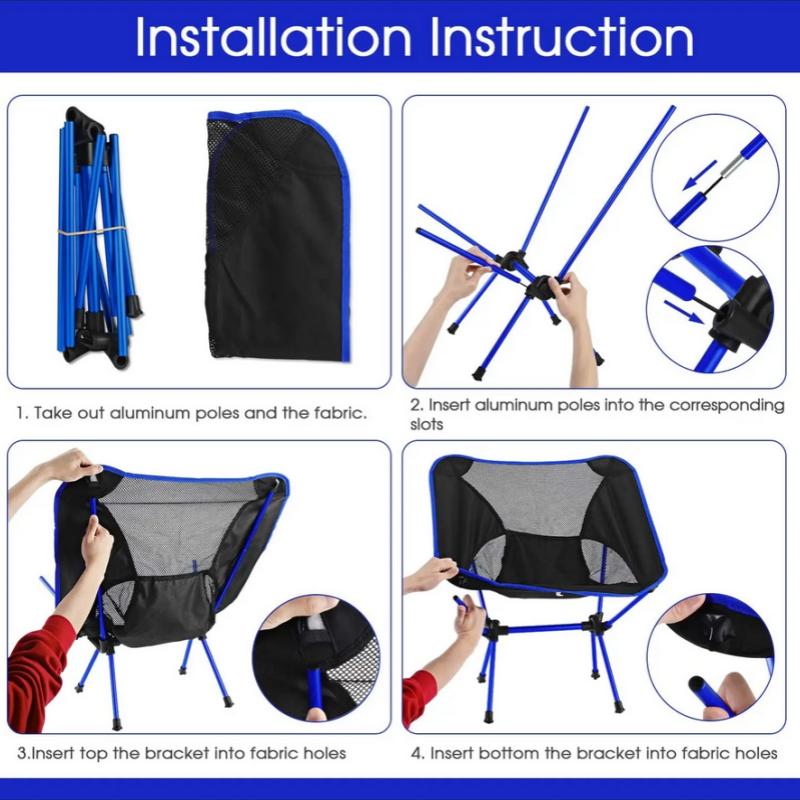 Installation Instruction

1. Take out aluminum poles and the fabric.

2. Insert aluminum poles into the corresponding slots

3.Insert top the bracket into fabric holes

4. Insert bottom the bracket into fabric holes