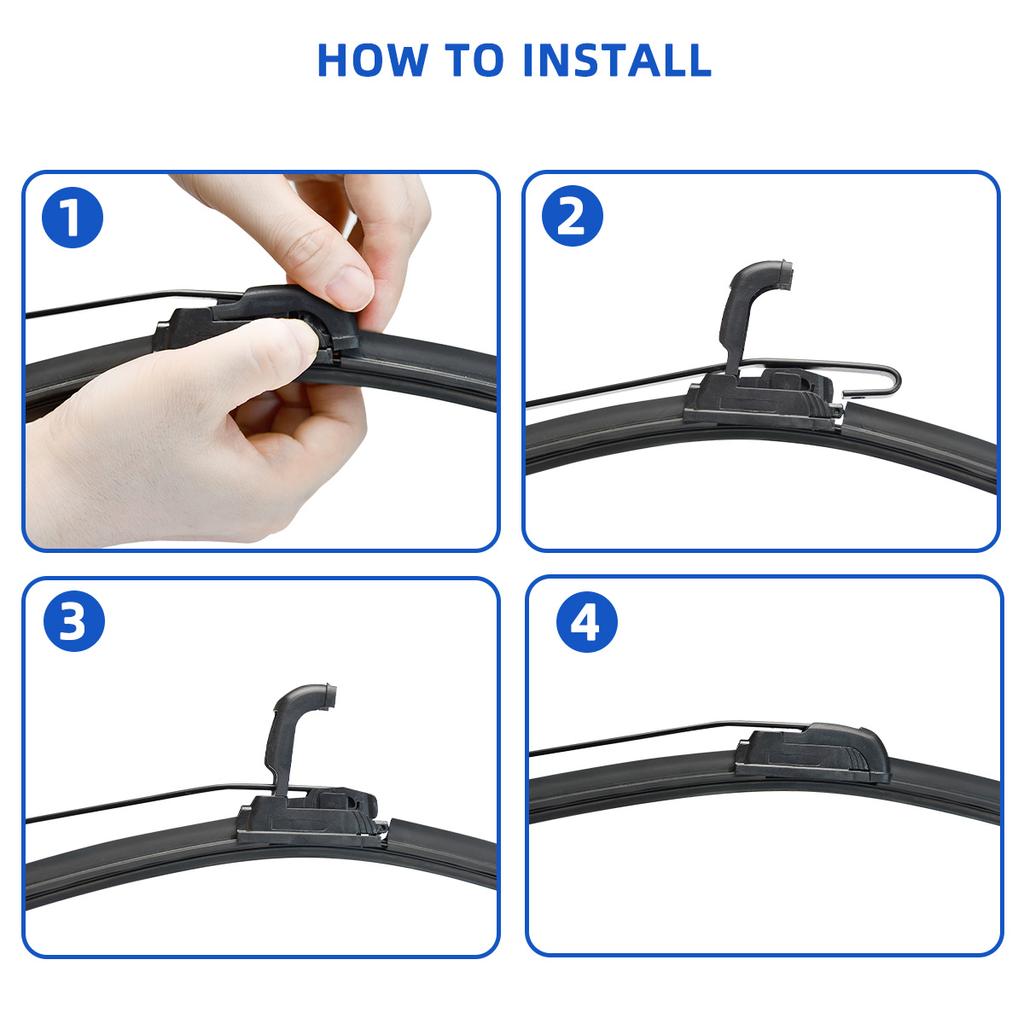 HOW TO INSTALL

1

2

3

4