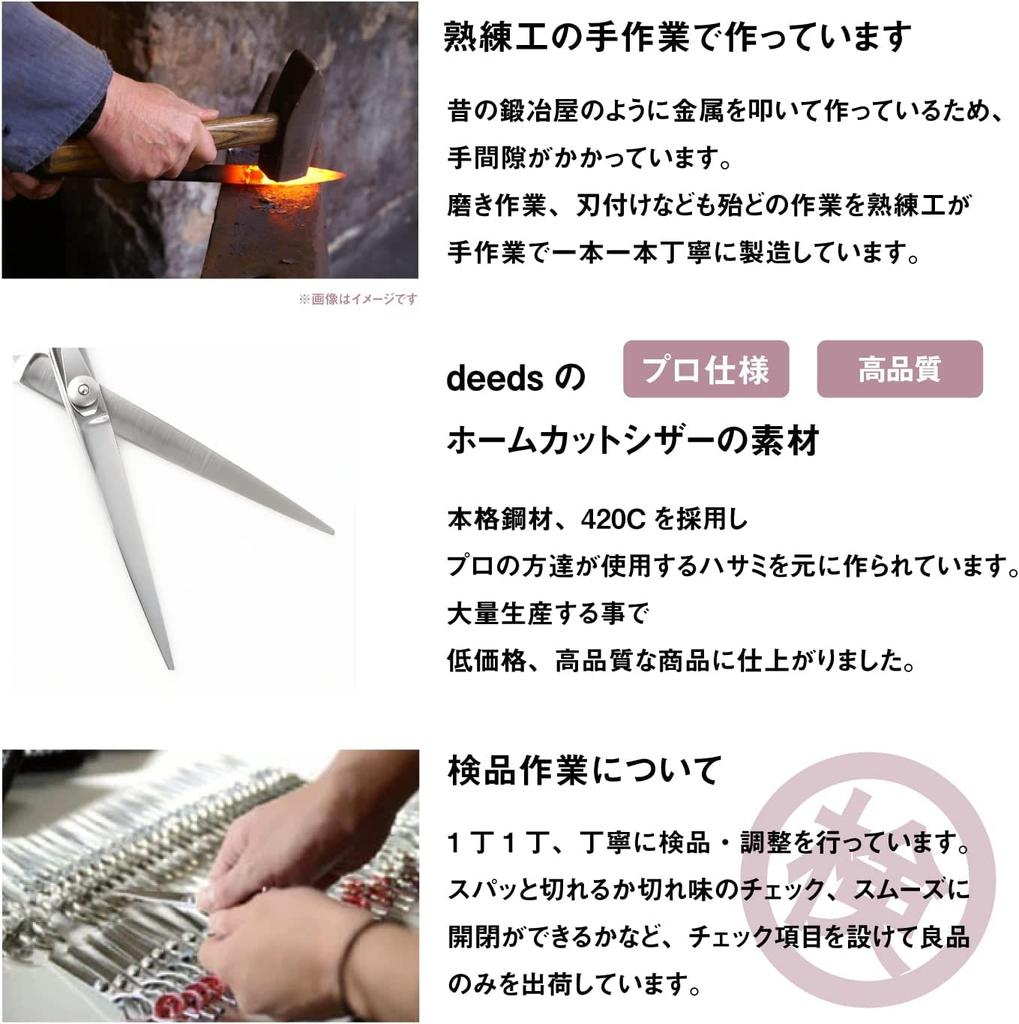 熟練工の手作業で作っています

昔の鍛冶屋のように金属を叩いて作っているため、手間隙がかかっています。
磨き作業、刃付けなども殆どの作業を熟練工が手作業で一本一本丁寧に製造しています。

※画像はイメージです

deeds の

プロ仕様

高品質

ホームカットシザーの素材

本格鋼材、420C を採用し
プロの方達が使用するハサミを元に作られています。
大量生産する事で
低価格、高品質な商品に仕上がりました。

検品作業について

1丁1丁、丁寧に検品・調整を行っています。
スパッと切れるか切れ味のチェック、スムーズに開閉ができるかなど、チェック項目を設けて良品のみを出荷しています。

検