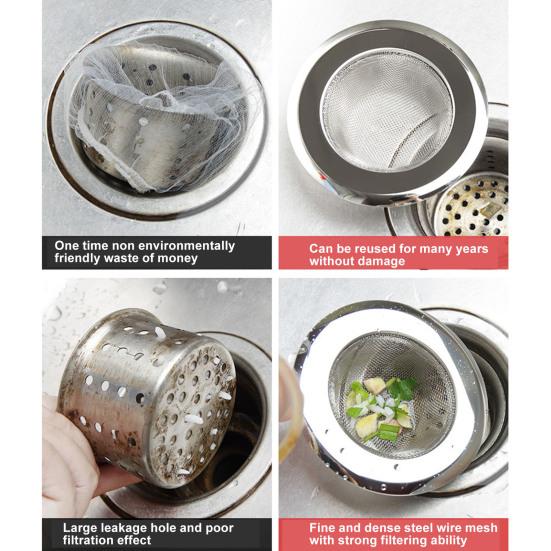 One time non environmentally friendly waste of money

Can be reused for many years without damage

Large leakage hole and poor filtration effect

Fine and dense steel wire mesh with strong filtering ability