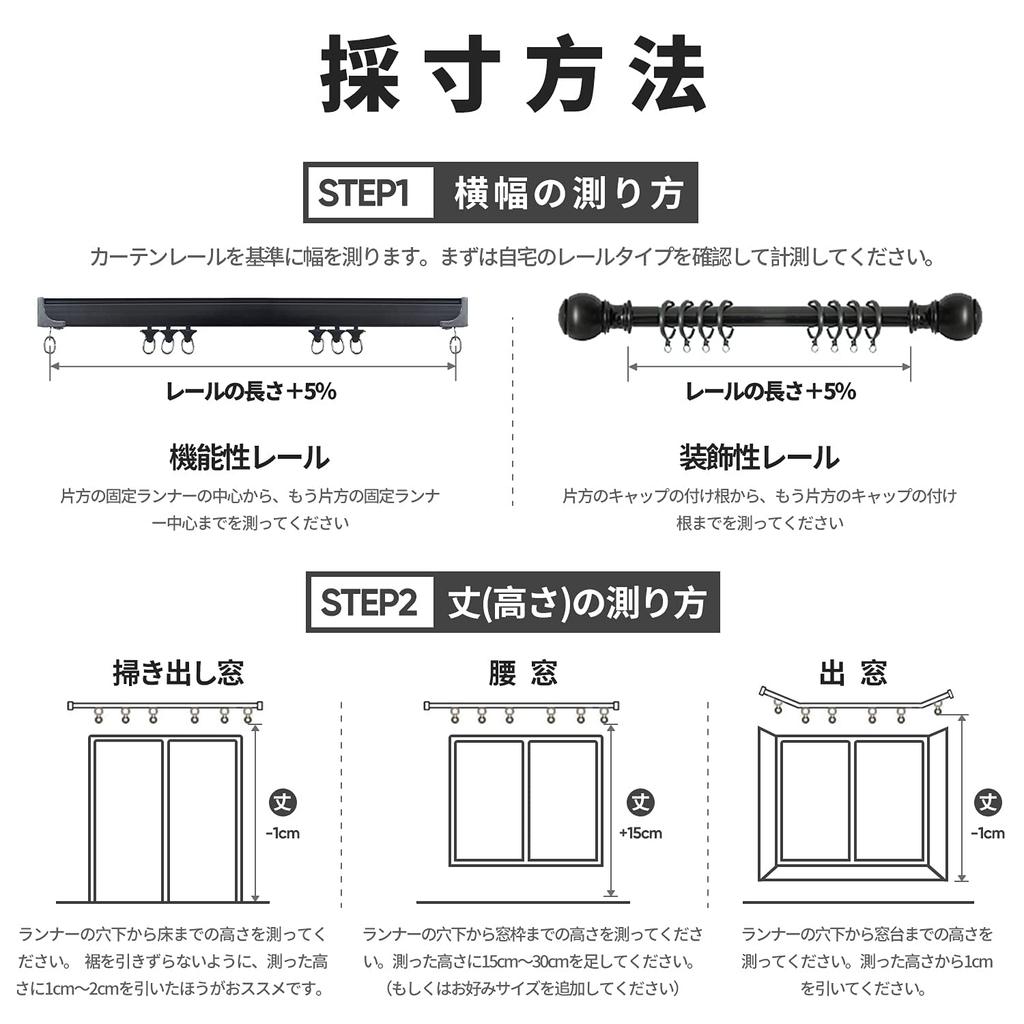 採寸方法

STEP1 横幅の測り方

カーテンレールを基準に幅を測ります。まずは自宅のレールタイプを確認して計測してください。

レールの長さ＋5%

機能性レール

片方の固定ランナーの中心から、もう片方の固定ランナー中心までを測ってください

レールの長さ＋5%

装飾性レール

片方のキャップの付け根から、もう片方のキャップの付け根までを測ってください

STEP2 丈(高さ)の測り方

掃き出し窓

丈
-1cm

ランナーの穴下から床までの高さを測ってください。 裾を引きずらないように、測った高さに1cm～2cmを引いたほうがおススメです。

腰 窓

丈
+15cm

ランナーの穴下から窓枠までの高さを測ってください。測った高さに15cm～30cmを足してください。（もしくはお好みサイズを追加してください）

出 窓

丈
-1cm

ランナーの穴下から窓台までの高さを測ってください。測った高さから1cmを引いてください。