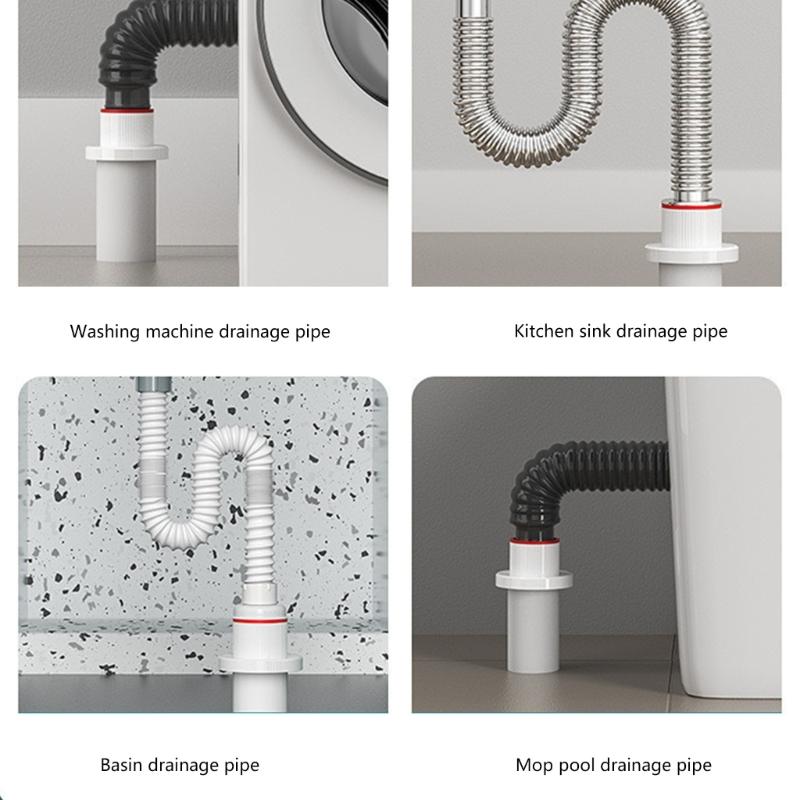 Washing machine drainage pipe

Kitchen sink drainage pipe

Basin drainage pipe

Mop pool drainage pipe