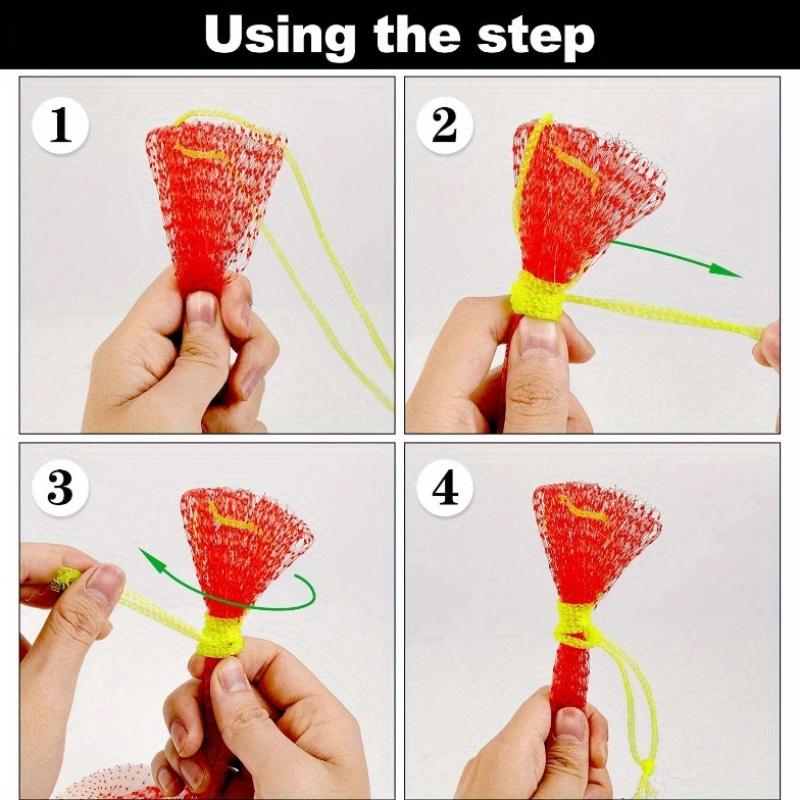 Using the step

1

2

3

4