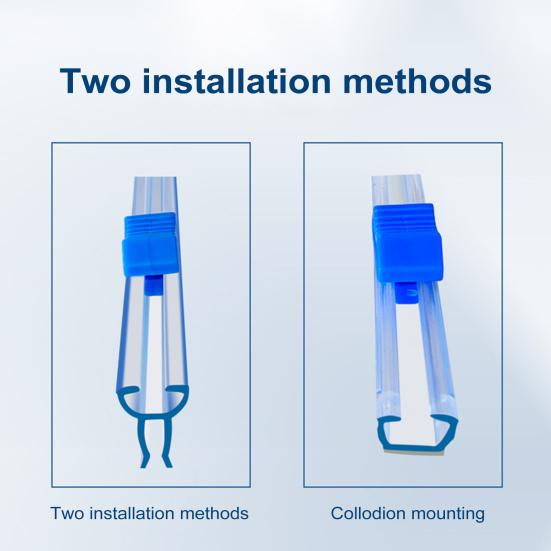 Two installation methods

Two installation methods

Collodion mounting