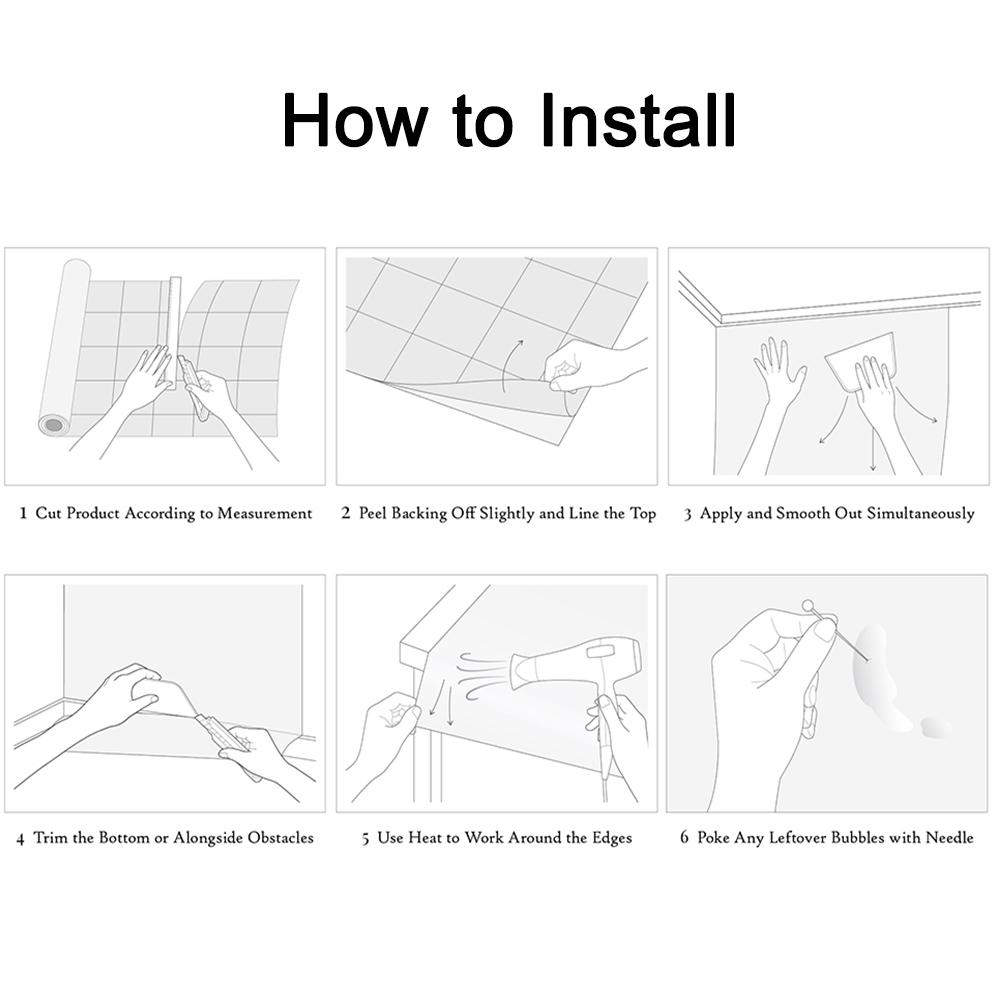 How to Install

1 Cut Product According to Measurement

2 Peel Backing Off Slightly and Line the Top

3 Apply and Smooth Out Simultaneously

4 Trim the Bottom or Alongside Obstacles

5 Use Heat to Work Around the Edges

6 Poke Any Leftover Bubbles with Needle