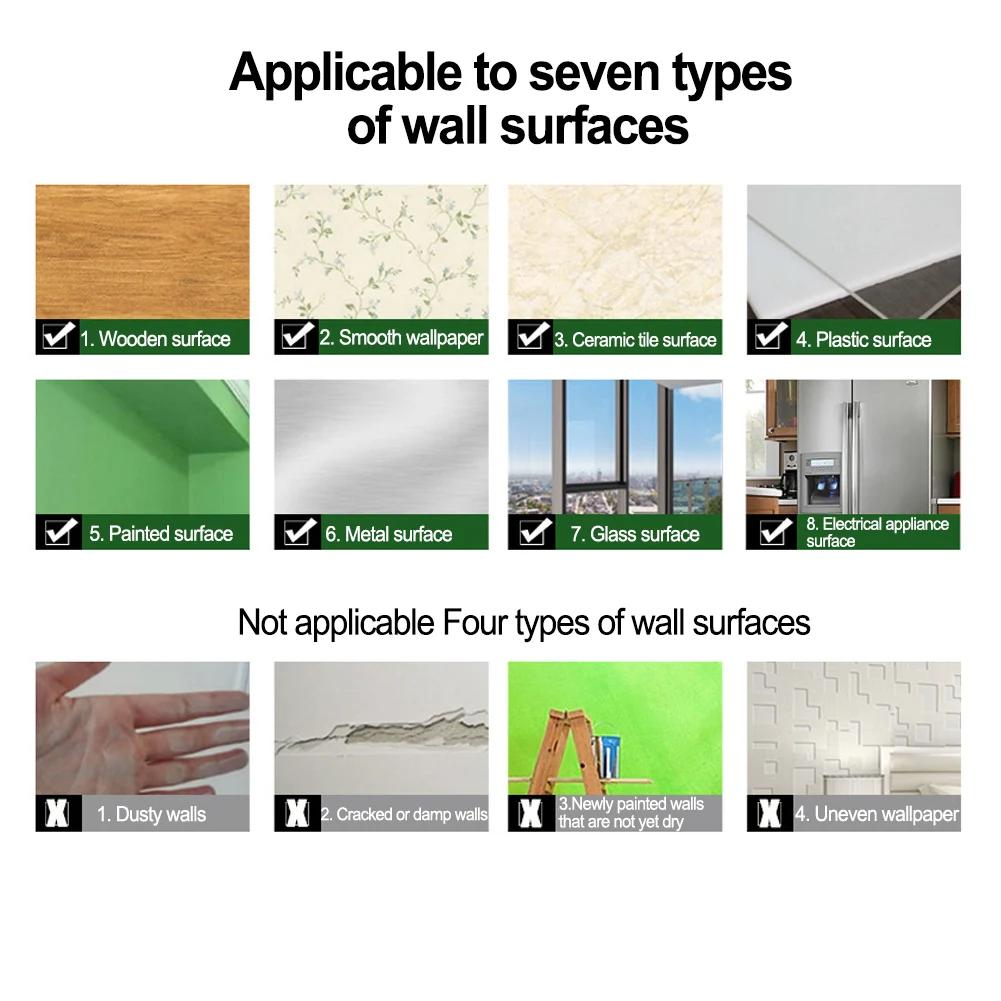 Applicable to seven types of wall surfaces

1. Wooden surface

2. Smooth wallpaper

3. Ceramic tile surface

4. Plastic surface

5. Painted surface

6. Metal surface

7. Glass surface

8. Electrical appliance surface

Not applicable Four types of wall surfaces

1. Dusty walls

2. Cracked or damp walls

3.Newly painted walls that are not yet dry

4. Uneven wallpaper