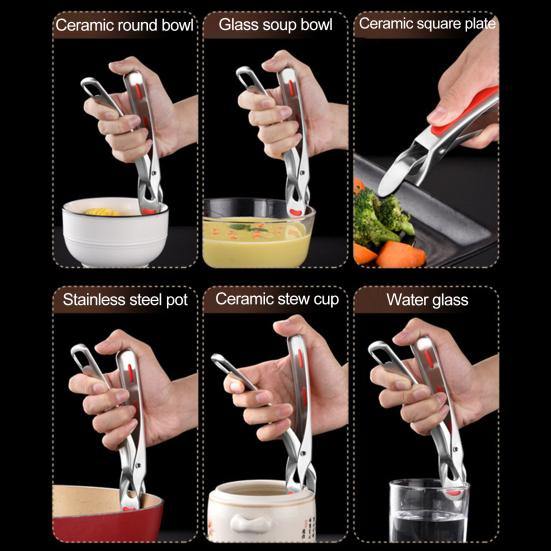 Ceramic round bowl

Glass soup bowl

Ceramic square plate

Stainless steel pot

Ceramic stew cup

Water glass