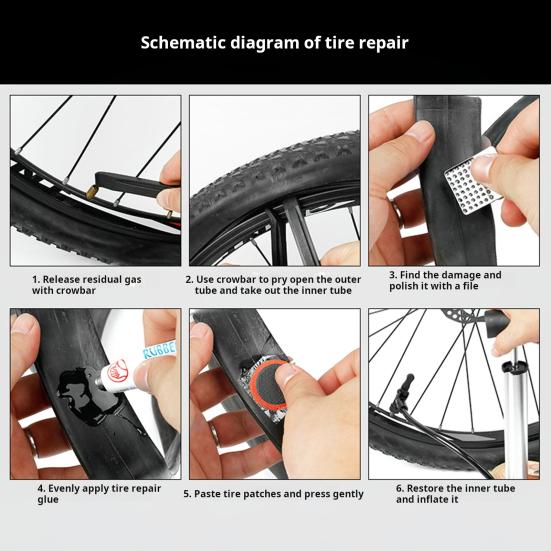 Schematic diagram of tire repair

1. Release residual gas with crowbar

2. Use crowbar to pry open the outer tube and take out the inner tube

3. Find the damage and polish it with a file

RUBBE

4. Evenly apply tire repair glue

5. Paste tire patches and press gently

6. Restore the inner tube and inflate it