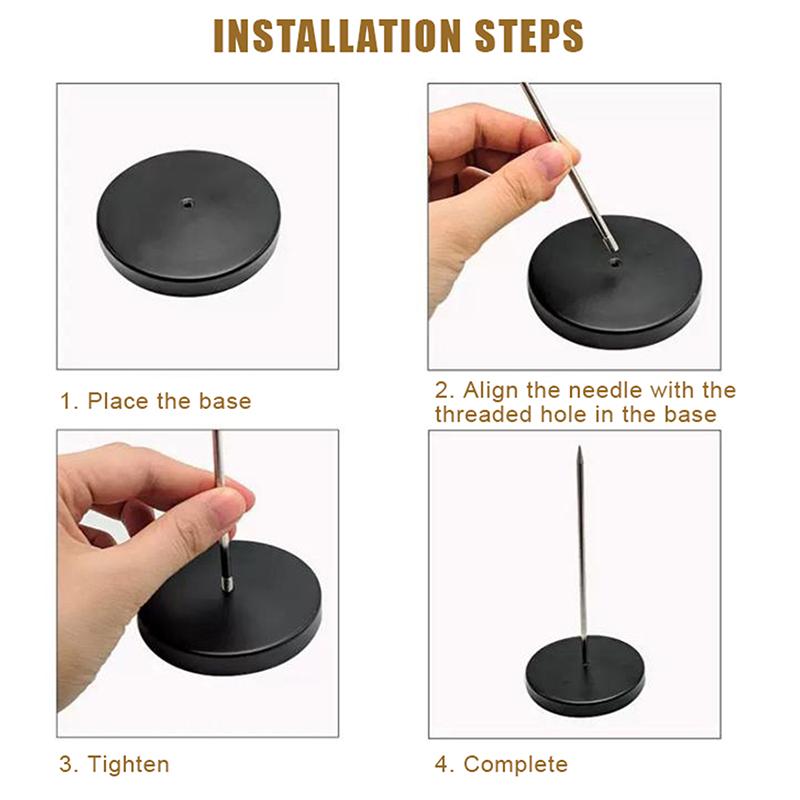 INSTALLATION STEPS

1. Place the base

2. Align the needle with the threaded hole in the base

3. Tighten

4. Complete