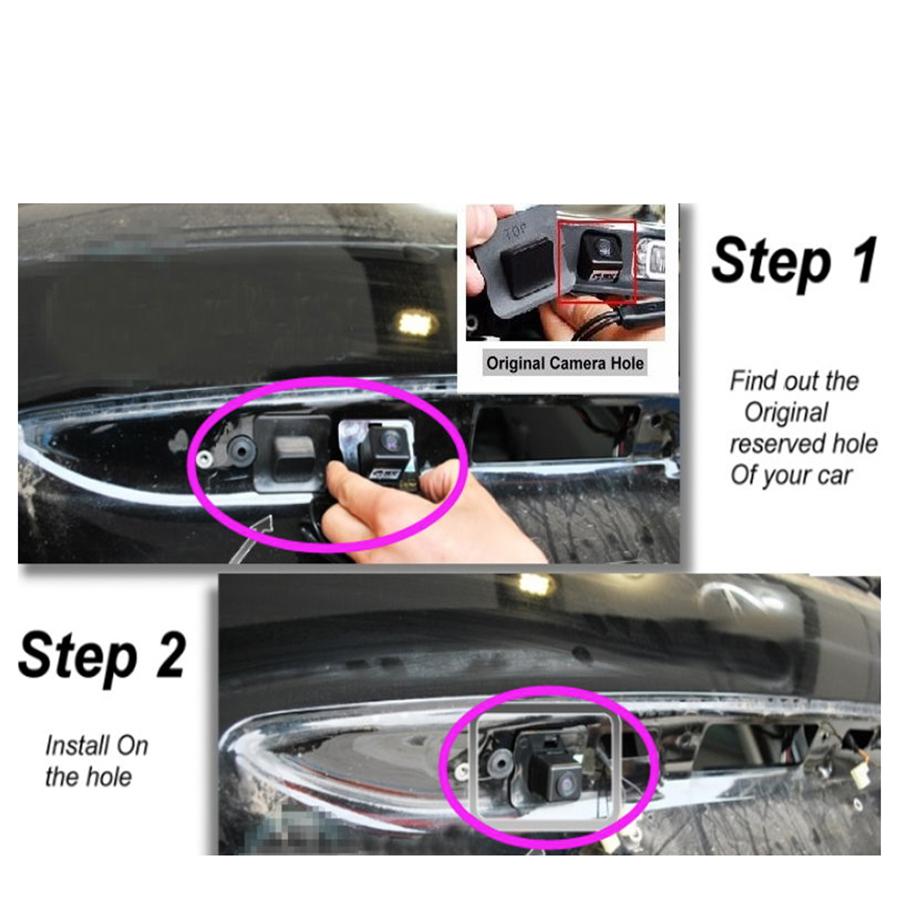 TOP

Original Camera Hole

Step 1

Find out the Original reserved hole Of your car

Step 2

Install On the hole