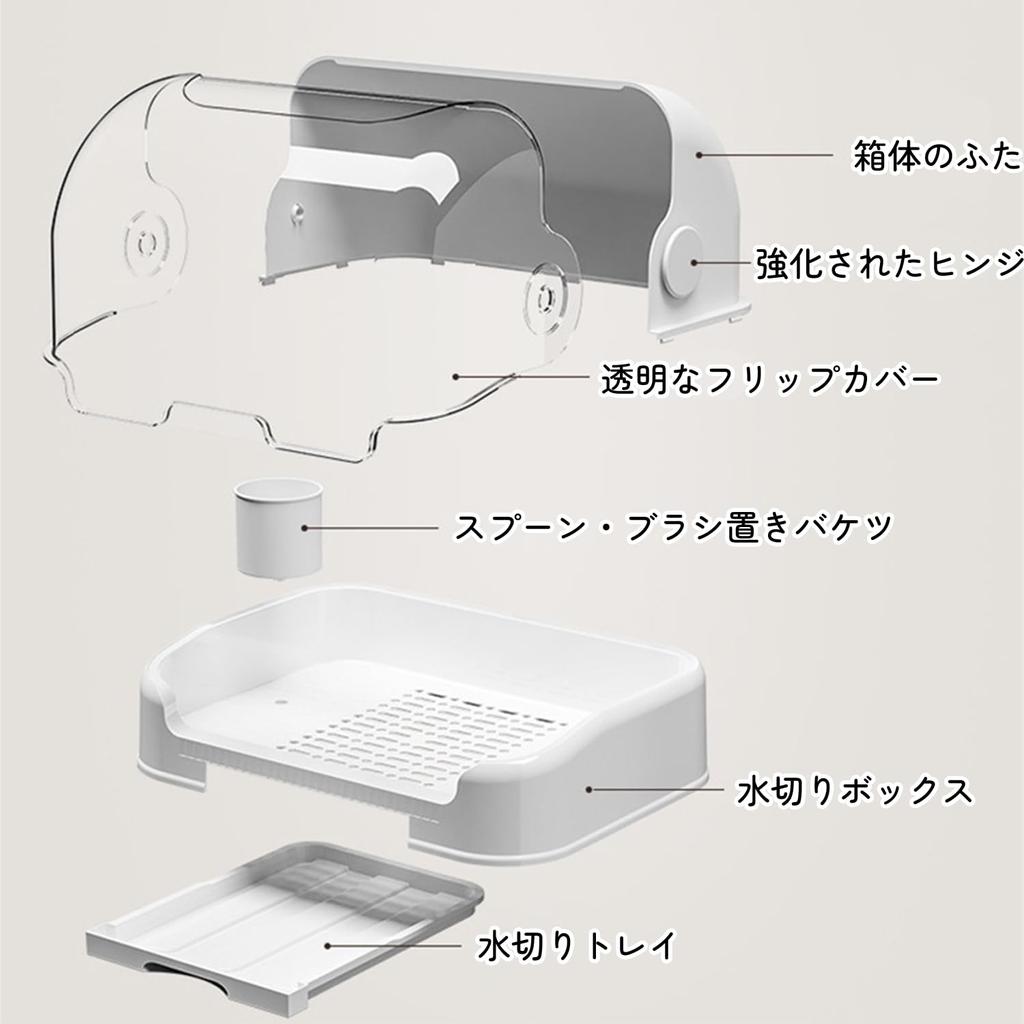 箱体のふた

強化されたヒンジ

透明なフリップカバー

スプーン・ブラシ置きバケツ

水切りボックス

水切りトレイ