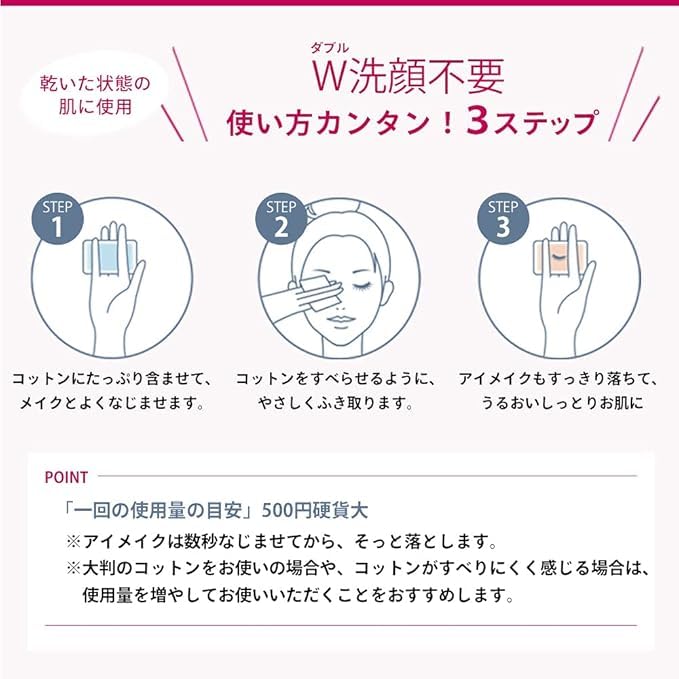 乾いた状態の肌に使用

ダブル
W洗顔不要
使い方カンタン！3ステップ

STEP 1
コットンにたっぷり含ませて、メイクとよくなじませます。

STEP 2
コットンをすべらせるように、やさしくふき取ります。

STEP 3
アイメイクもすっきり落ちて、うるおいしっとりお肌に

POINT
「一回の使用量の目安」500円硬貨大
※アイメイクは数秒なじませてから、そっと落とします。
※大判のコットンをお使いの場合や、コットンがすべりにくく感じる場合は、使用量を増やしてお使いいただくことをおすすめします。