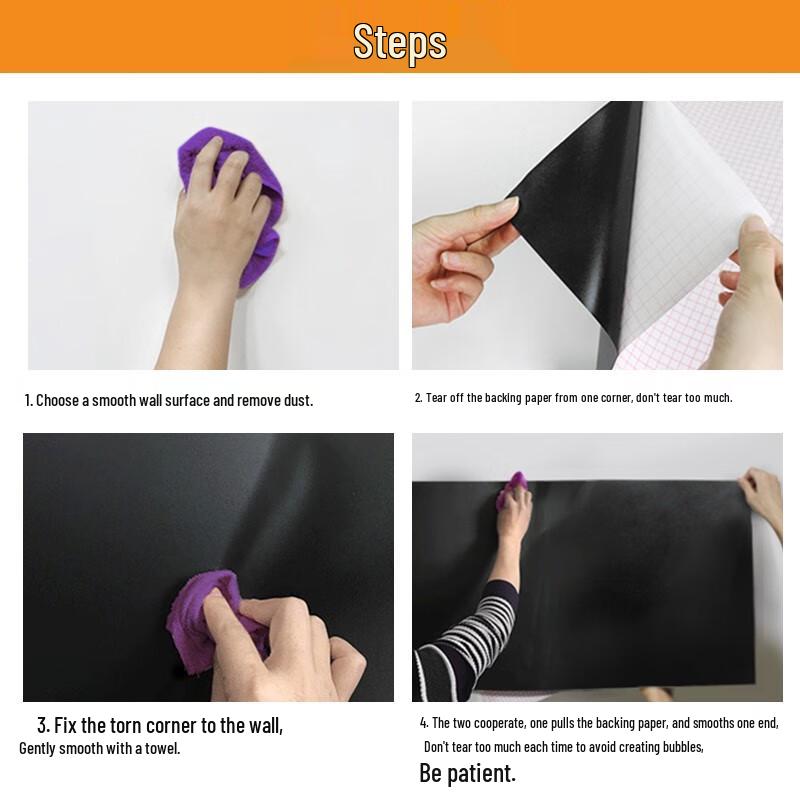 Steps

1. Choose a smooth wall surface and remove dust.

2. Tear off the backing paper from one corner, don't tear too much.

3. Fix the torn corner to the wall,
Gently smooth with a towel.

4. The two cooperate, one pulls the backing paper, and smooths one end,
Don't tear too much each time to avoid creating bubbles,
Be patient.