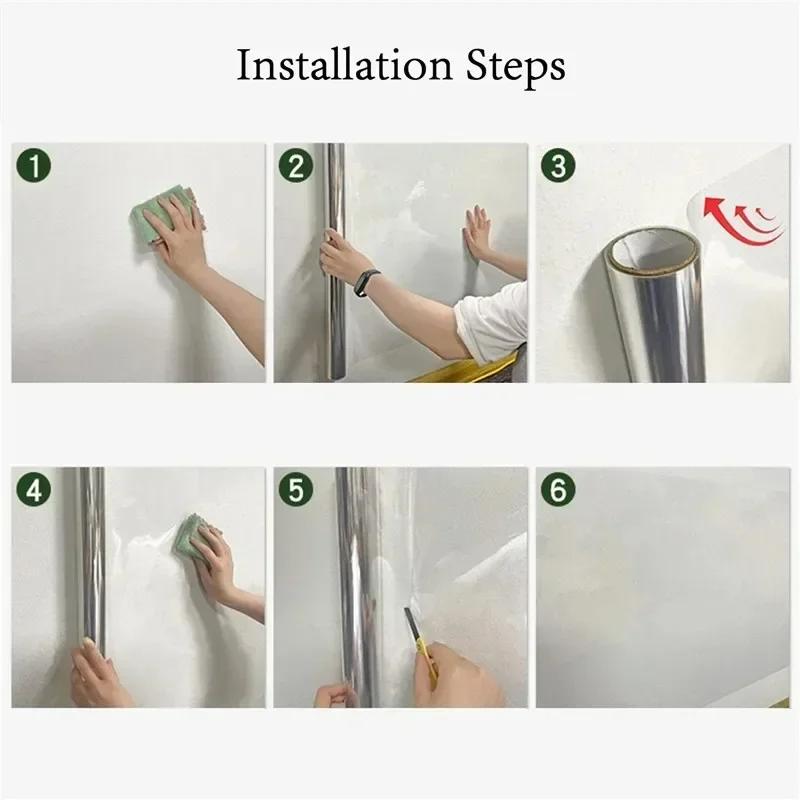 Installation Steps

1

2

3

4

5

6