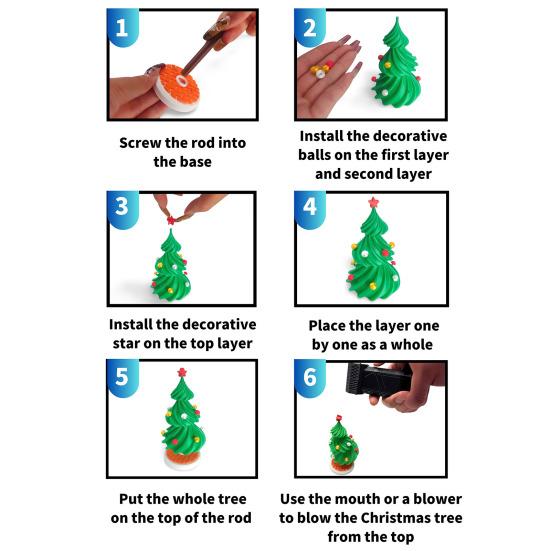 1

Screw the rod into the base

2

Install the decorative balls on the first layer and second layer

3

Install the decorative star on the top layer

4

Place the layer one by one as a whole

5

Put the whole tree on the top of the rod

6

Use the mouth or a blower to blow the Christmas tree from the top