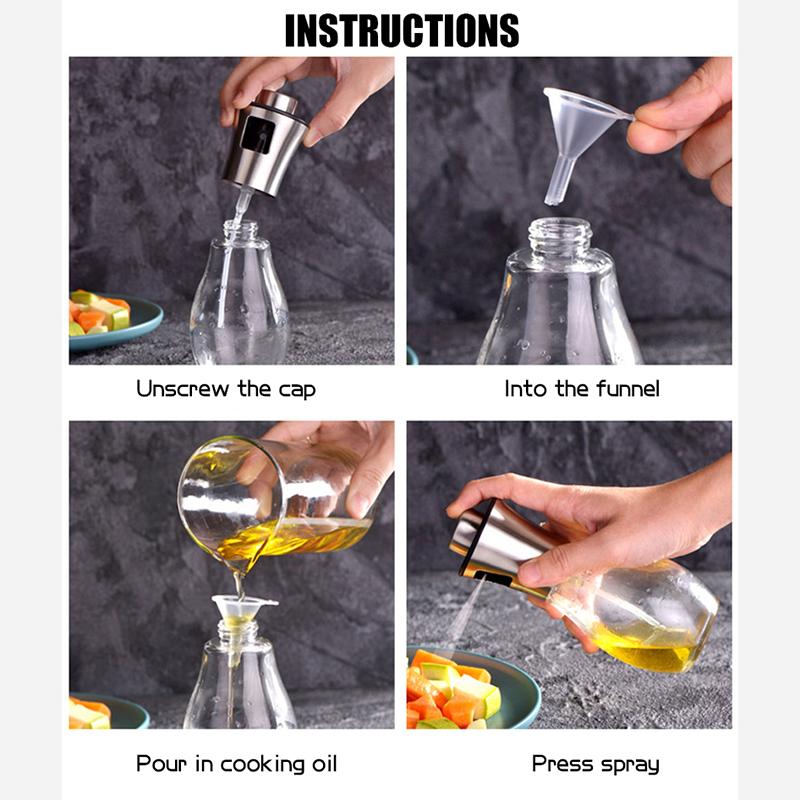 INSTRUCTIONS

Unscrew the cap

Into the funnel

Pour in cooking oil

Press spray