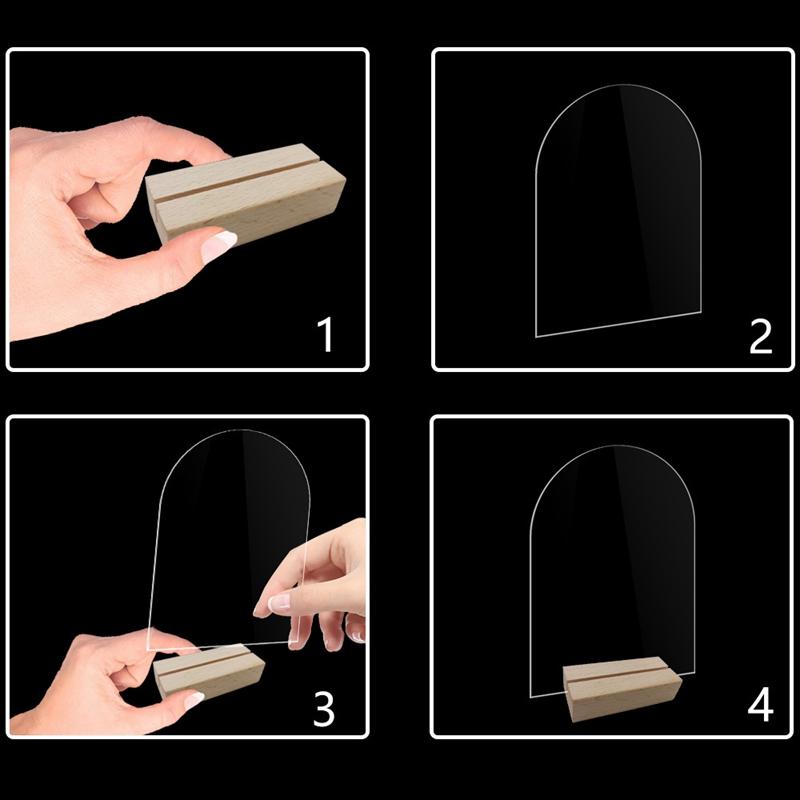 1

2

3

4